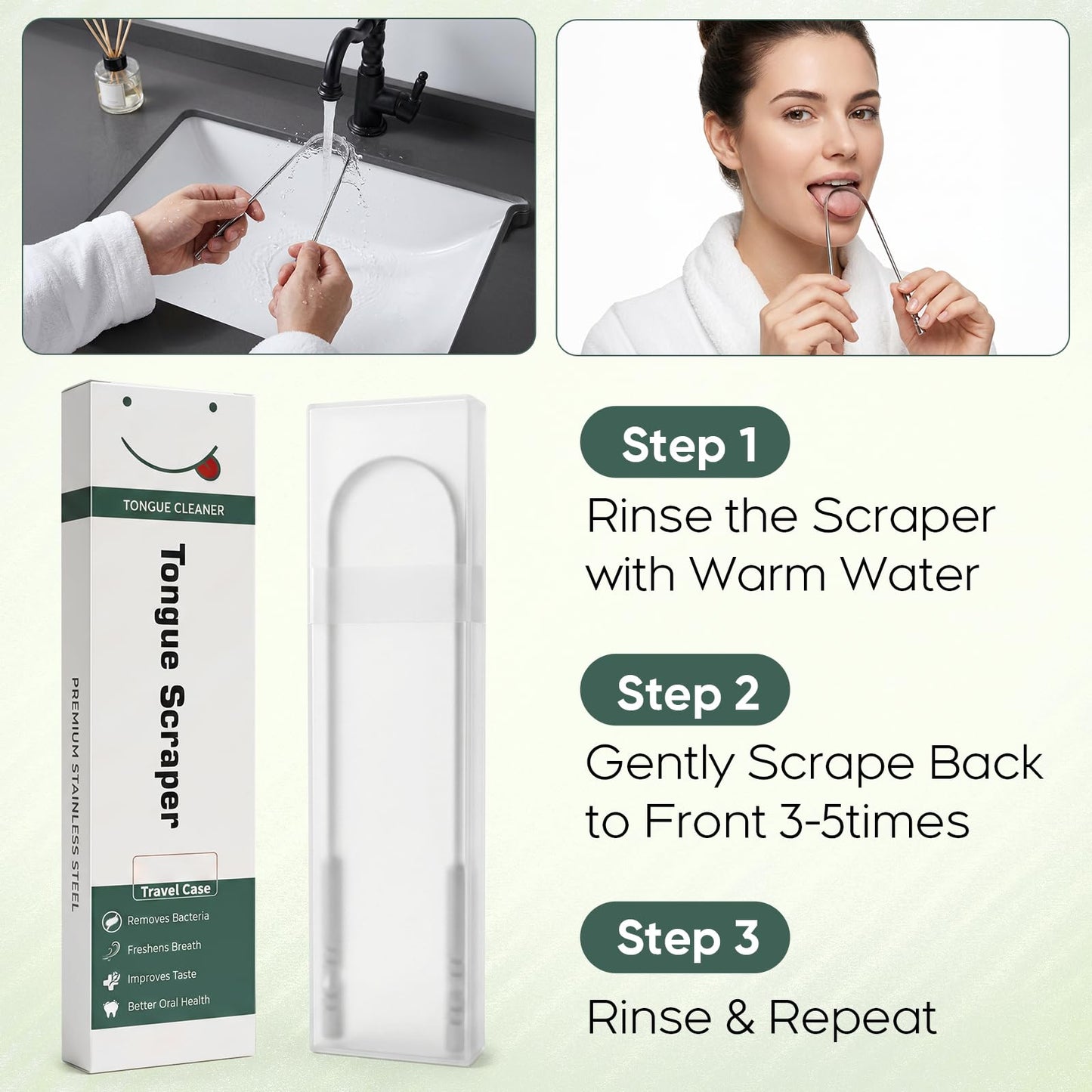 TONGUE CLEANER

Tongue Scraper

PREMIUM STAINLESS STEEL

Travel Case

Removes Bacteria

Freshens Breath

Improves Taste

Better Oral Health

Step 1

Rinse the Scraper with Warm Water

Step 2

Gently Scrape Back to Front 3-5times

Step 3

Rinse & Repeat