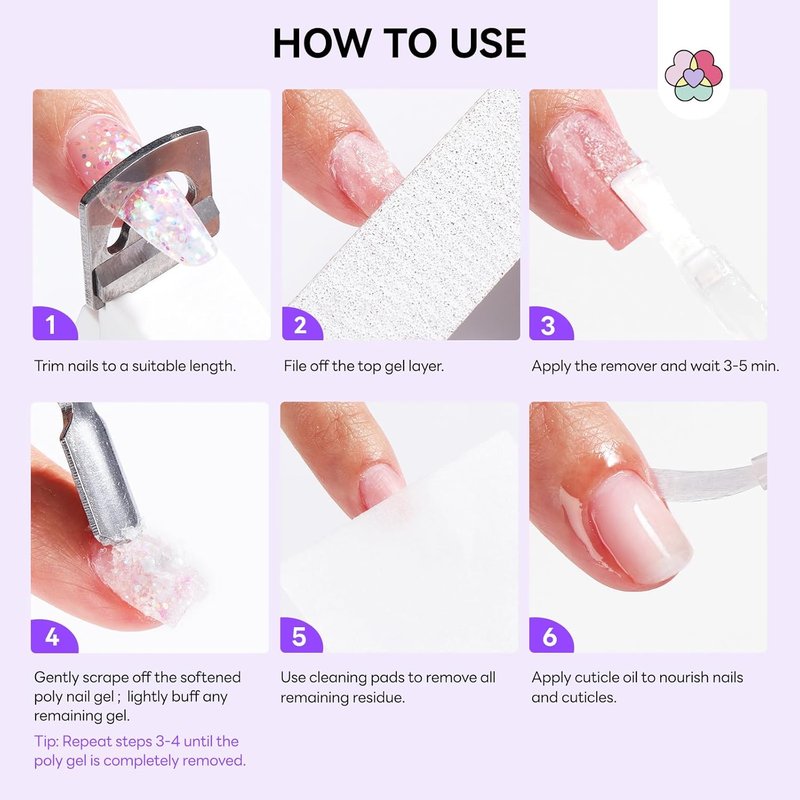 HOW TO USE

1

Trim nails to a suitable length.

2

File off the top gel layer.

3

Apply the remover and wait 3-5 min.

4

Gently scrape off the softened poly nail gel ; lightly buff any remaining gel.

Tip: Repeat steps 3-4 until the poly gel is completely removed.

5

Use cleaning pads to remove all remaining residue.

6

Apply cuticle oil to nourish nails and cuticles.