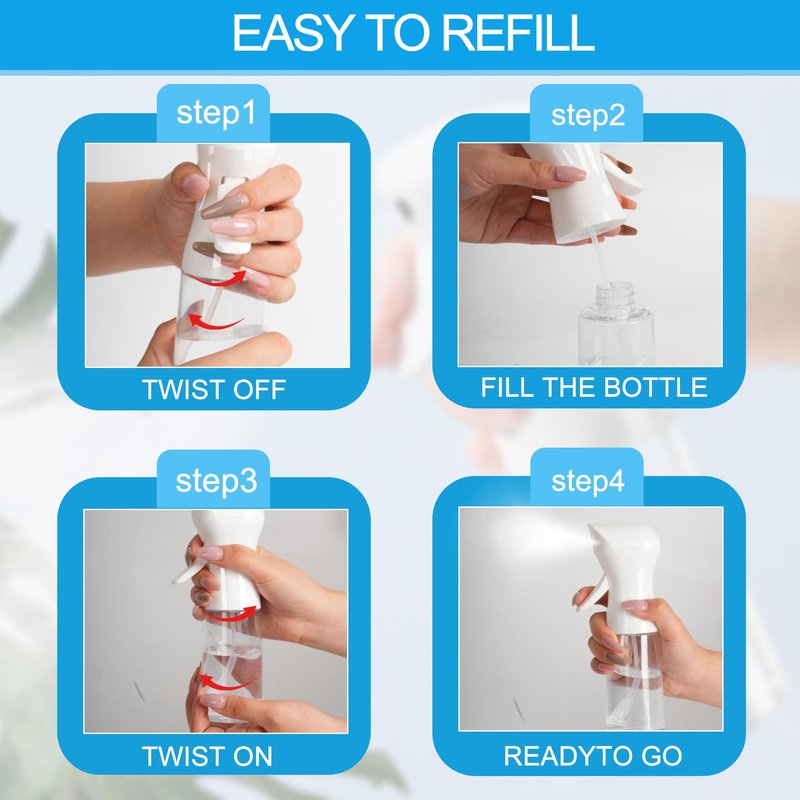 EASY TO REFILL

step1

TWIST OFF

step2

FILL THE BOTTLE

step3

TWIST ON

step4

READYTO GO