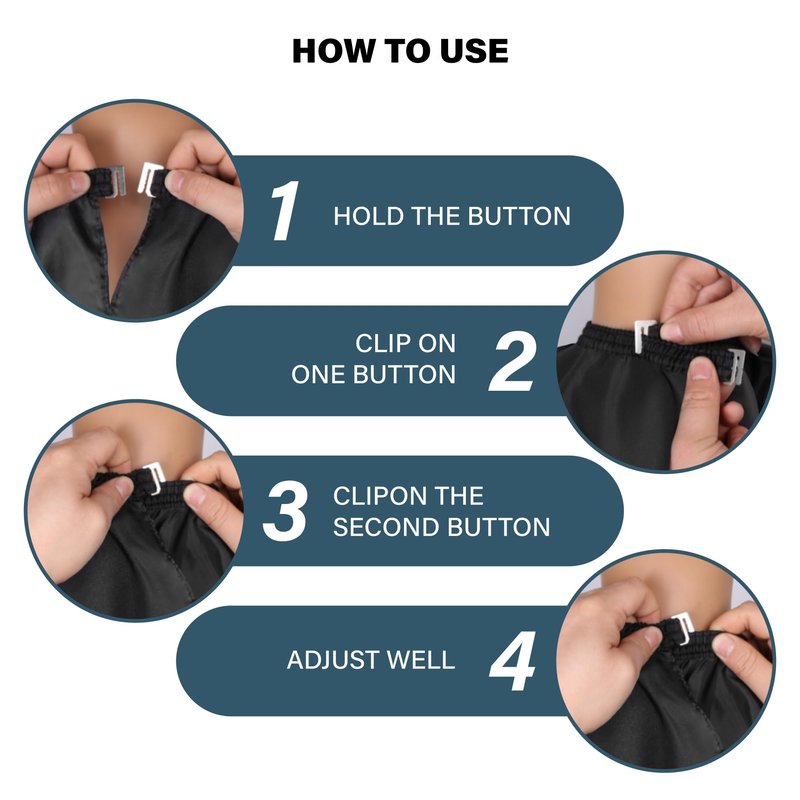 HOW TO USE

1 HOLD THE BUTTON

CLIP ON ONE BUTTON 2

3 CLIPON THE SECOND BUTTON

ADJUST WELL 4