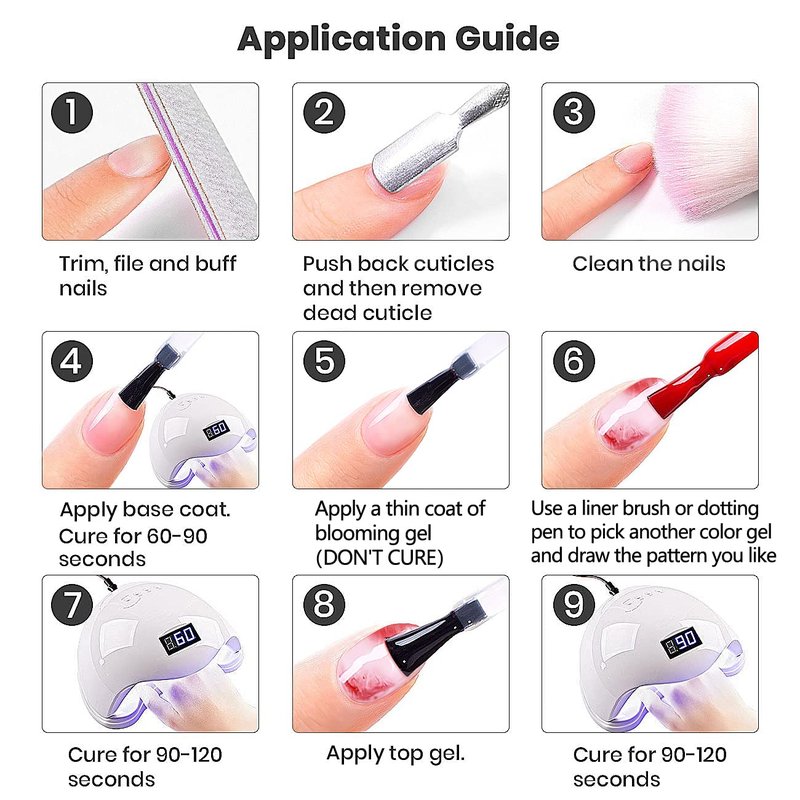 Application Guide

1

Trim, file and buff nails

2

Push back cuticles and then remove dead cuticle

3

Clean the nails

4

60

Apply base coat. Cure for 60-90 seconds

5

Apply a thin coat of blooming gel (DON'T CURE)

6

Use a liner brush or dotting pen to pick another color gel and draw the pattern you like

7

60

Cure for 90-120 seconds

8

Apply top gel.

9

90

Cure for 90-120 seconds