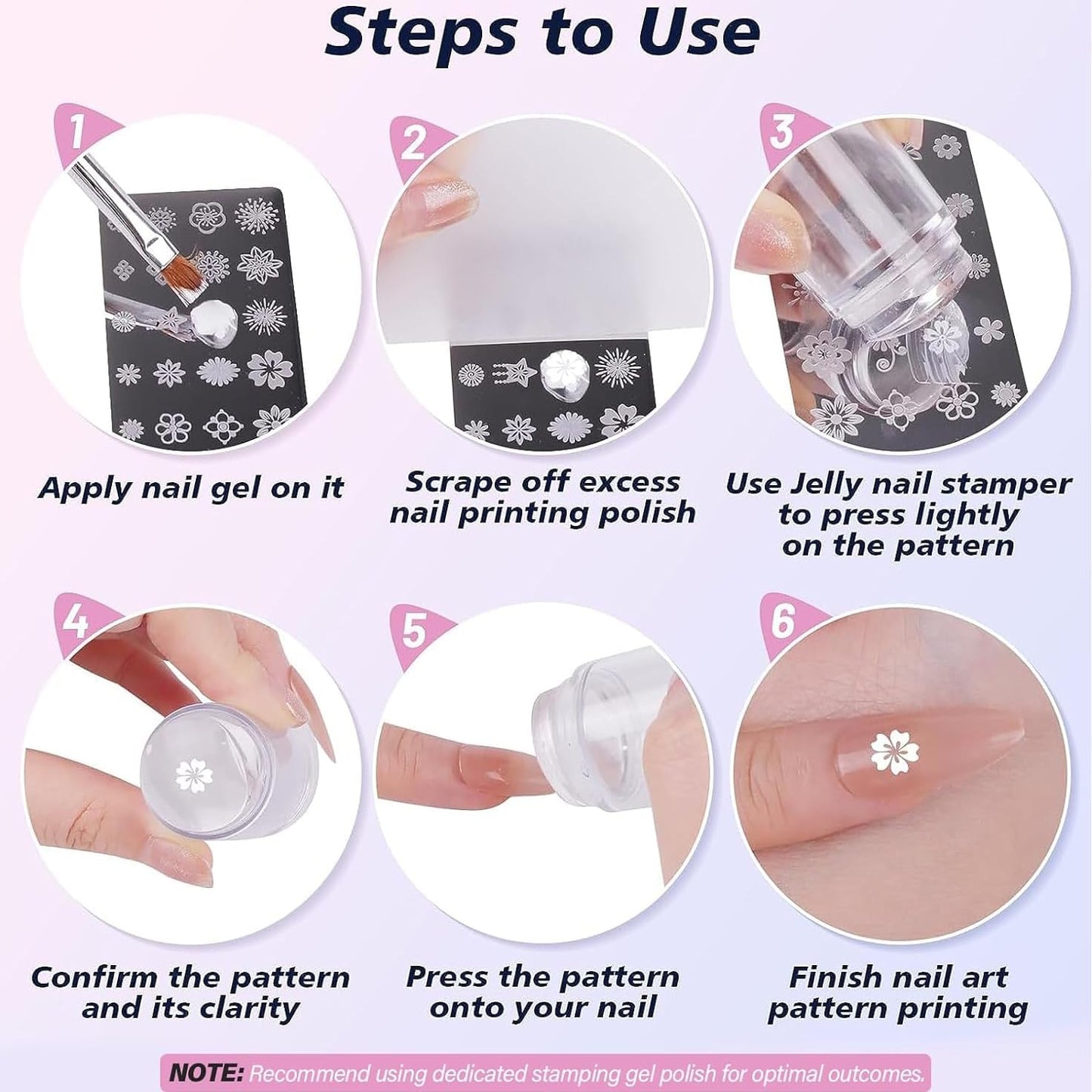 Steps to Use

1
Apply nail gel on it

2
Scrape off excess nail printing polish

3
Use Jelly nail stamper to press lightly on the pattern

4
Confirm the pattern and its clarity

5
Press the pattern onto your nail

6
Finish nail art pattern printing

NOTE: Recommend using dedicated stamping gel polish for optimal outcomes.