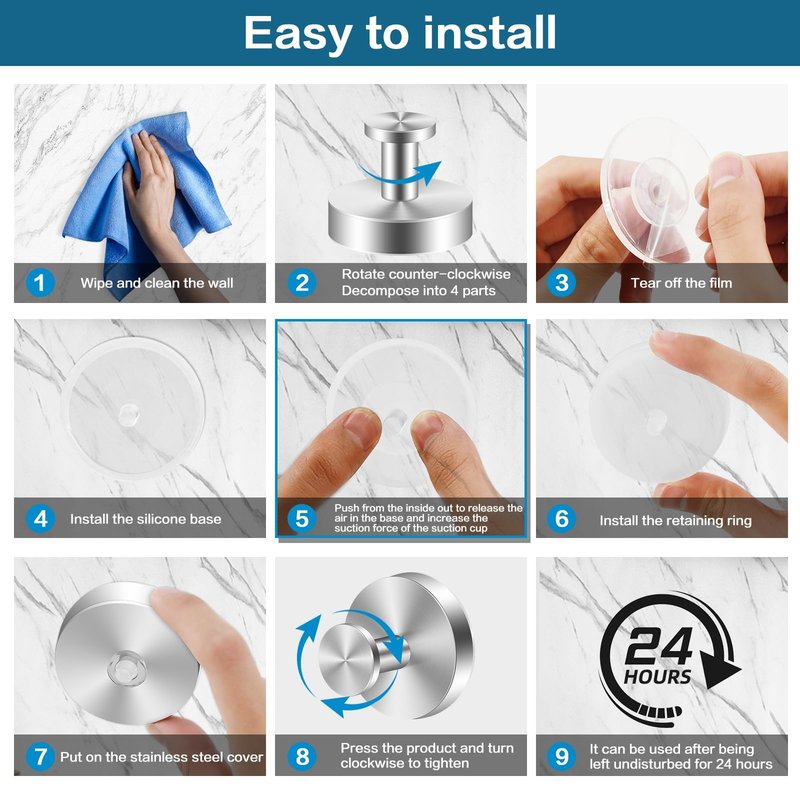 Easy to install

1 Wipe and clean the wall

2 Rotate counter-clockwise Decompose into 4 parts

3 Tear off the film

4 Install the silicone base

5 Push from the inside out to release the air in the base and increase the suction force of the suction cup

6 Install the retaining ring

7 Put on the stainless steel cover

8 Press the product and turn clockwise to tighten

24 HOURS

9 It can be used after being left undisturbed for 24 hours