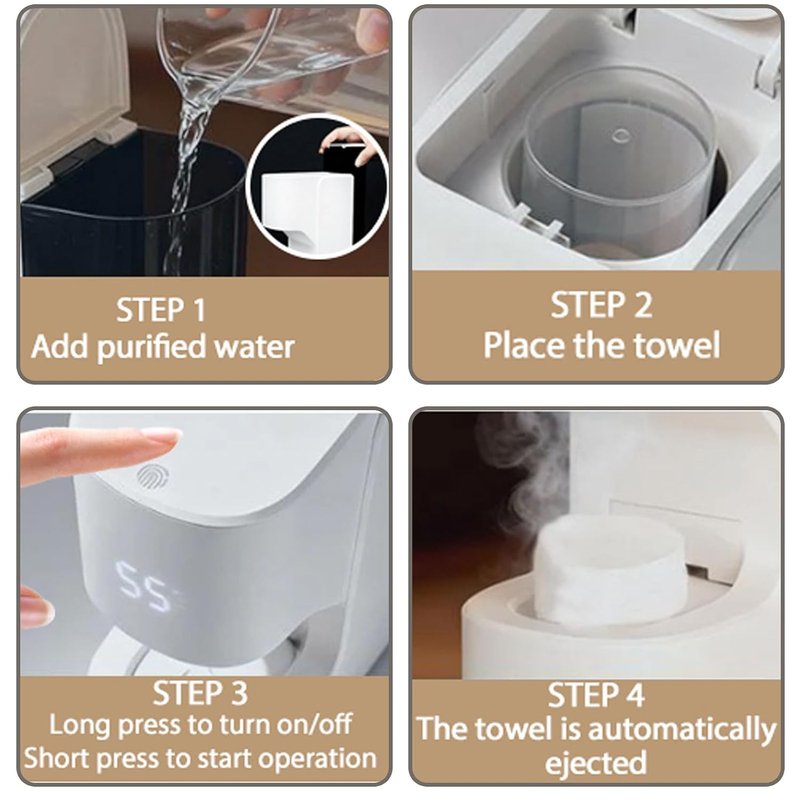 STEP 1
Add purified water

STEP 2
Place the towel

55

STEP 3
Long press to turn on/off
Short press to start operation

STEP 4
The towel is automatically ejected