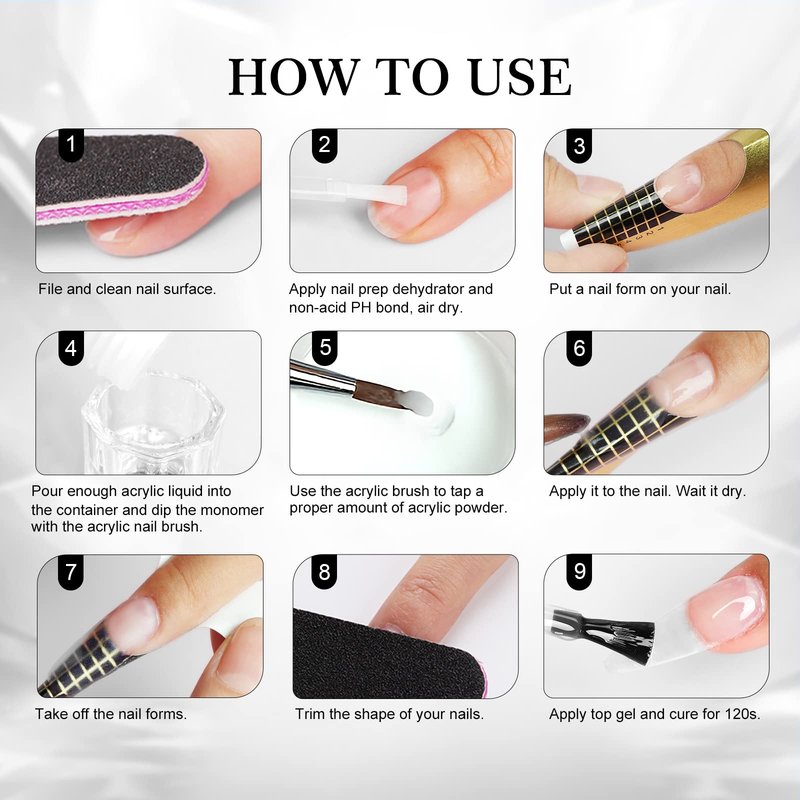 HOW TO USE

1

File and clean nail surface.

2

Apply nail prep dehydrator and non-acid PH bond, air dry.

3

Put a nail form on your nail.

4

Pour enough acrylic liquid into the container and dip the monomer with the acrylic nail brush.

5

Use the acrylic brush to tap a proper amount of acrylic powder.

6

Apply it to the nail. Wait it dry.

7

Take off the nail forms.

8

Trim the shape of your nails.

9

Apply top gel and cure for 120s.