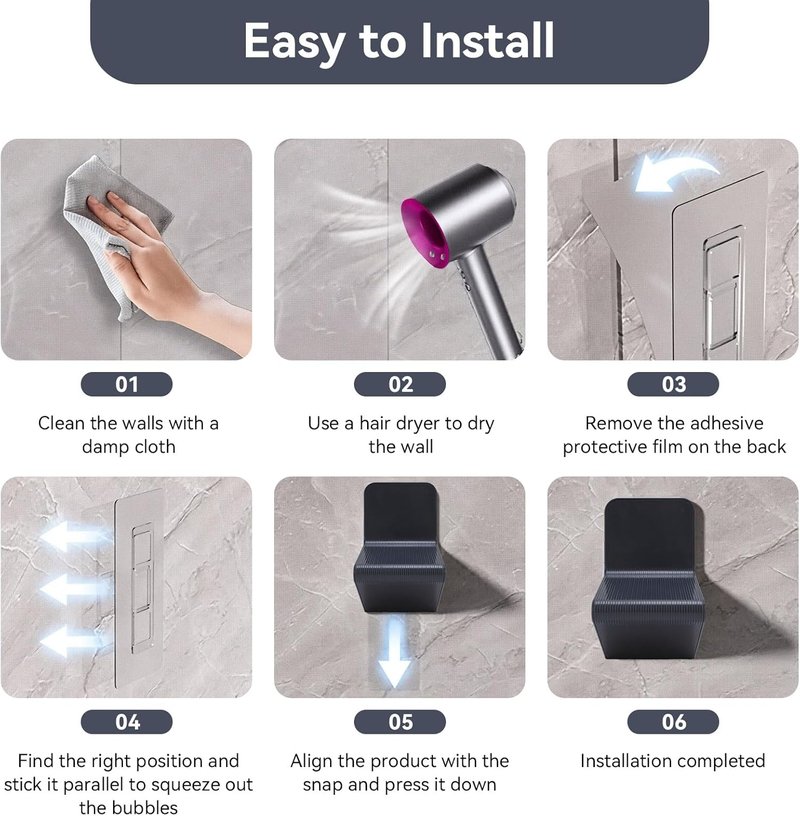 Easy to Install

01

Clean the walls with a damp cloth

02

Use a hair dryer to dry the wall

03

Remove the adhesive protective film on the back

04

Find the right position and stick it parallel to squeeze out the bubbles

05

Align the product with the snap and press it down

06

Installation completed