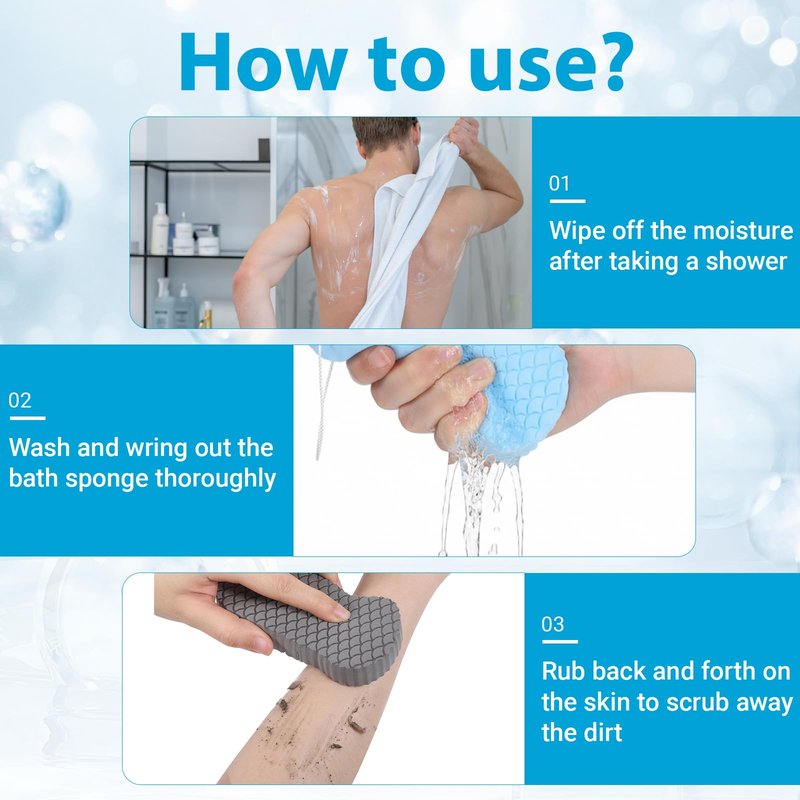 How to use?

01

Wipe off the moisture after taking a shower

02

Wash and wring out the bath sponge thoroughly

03

Rub back and forth on the skin to scrub away the dirt