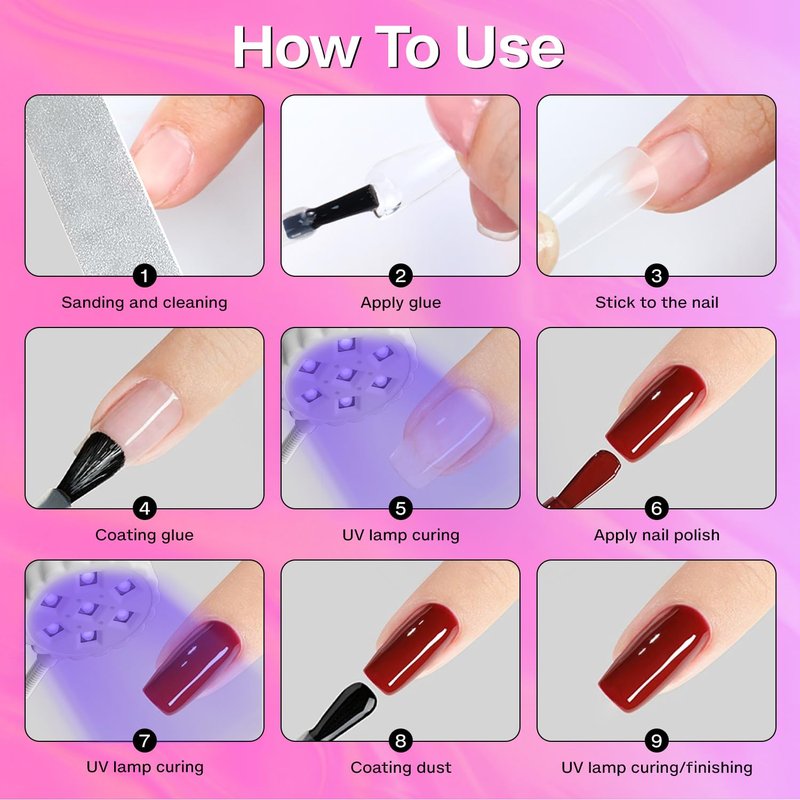 How To Use

1
Sanding and cleaning

2
Apply glue

3
Stick to the nail

4
Coating glue

5
UV lamp curing

6
Apply nail polish

7
UV lamp curing

8
Coating dust

9
UV lamp curing/finishing