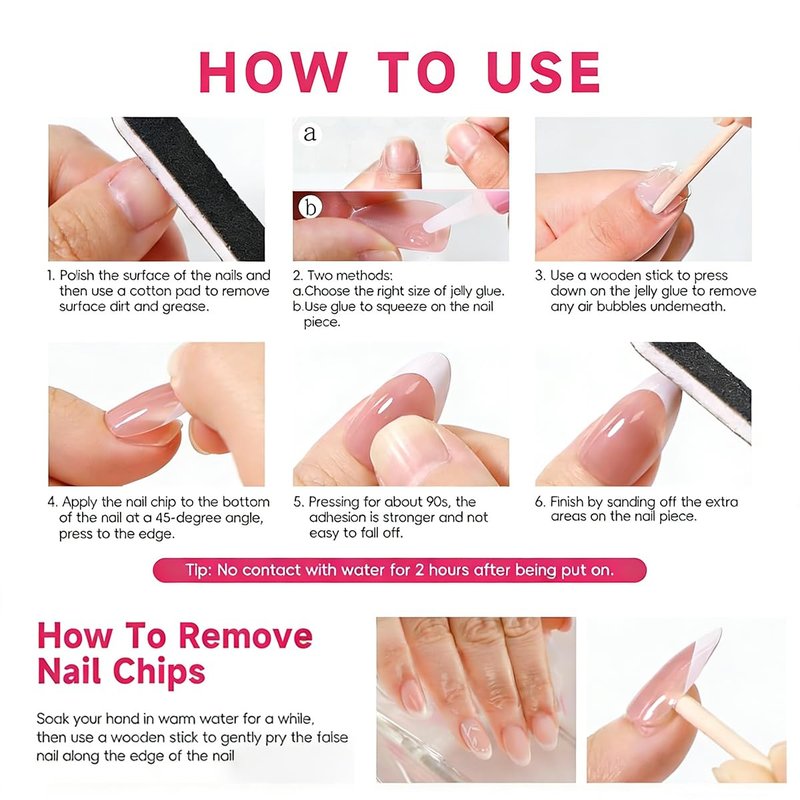 HOW TO USE

a

b

1. Polish the surface of the nails and then use a cotton pad to remove surface dirt and grease.

2. Two methods:
a.Choose the right size of jelly glue.
b.Use glue to squeeze on the nail piece.

3. Use a wooden stick to press down on the jelly glue to remove any air bubbles underneath.

4. Apply the nail chip to the bottom of the nail at a 45-degree angle, press to the edge.

5. Pressing for about 90s, the adhesion is stronger and not easy to fall off.

6. Finish by sanding off the extra areas on the nail piece.

Tip: No contact with water for 2 hours after being put on.

How To Remove Nail Chips

Soak your hand in warm water for a while, then use a wooden stick to gently pry the false nail along the edge of the nail