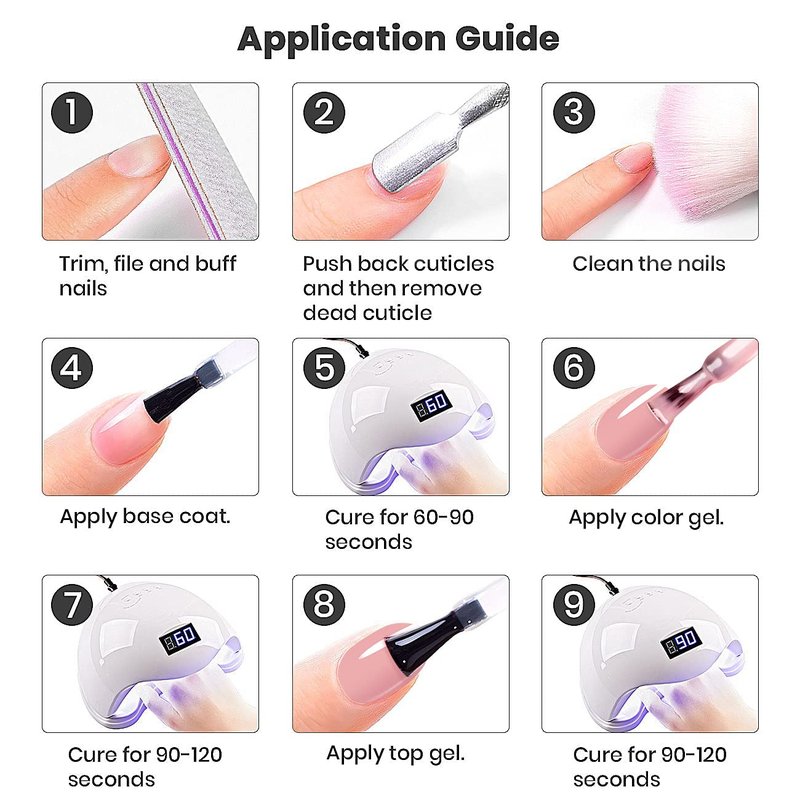 Application Guide

1

Trim, file and buff nails

2

Push back cuticles and then remove dead cuticle

3

Clean the nails

4

Apply base coat.

5

60

Cure for 60-90 seconds

6

Apply color gel.

7

60

Cure for 90-120 seconds

8

Apply top gel.

9

90

Cure for 90-120 seconds