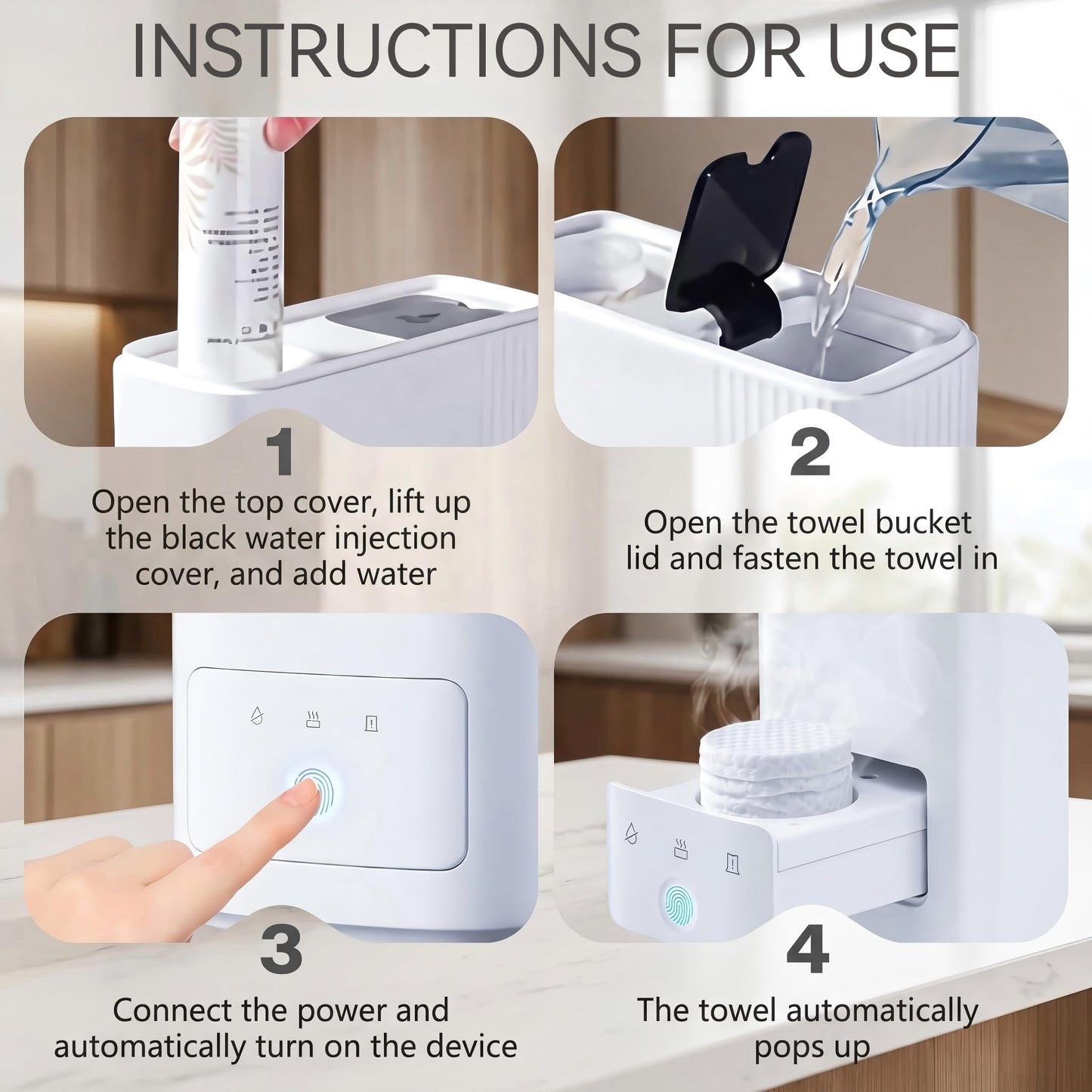 INSTRUCTIONS FOR USE

1
Open the top cover, lift up the black water injection cover, and add water

2
Open the towel bucket lid and fasten the towel in

3
Connect the power and automatically turn on the device

4
The towel automatically pops up