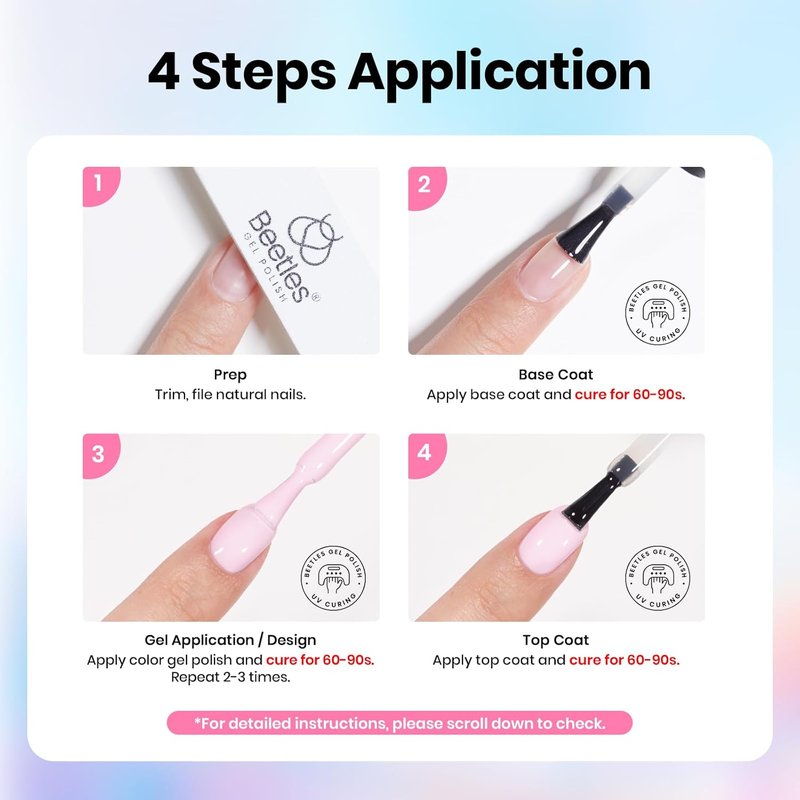 4 Steps Application

1

Beetles® GEL POLISH

Prep
Trim, file natural nails.

2

BEETLES GEL POLISH UV CURING

Base Coat
Apply base coat and cure for 60-90s.

3

BEETLES GEL POLISH UV CURING

Gel Application / Design
Apply color gel polish and cure for 60-90s. Repeat 2-3 times.

4

BEETLES GEL POLISH UV CURING

Top Coat
Apply top coat and cure for 60-90s.

*For detailed instructions, please scroll down to check.