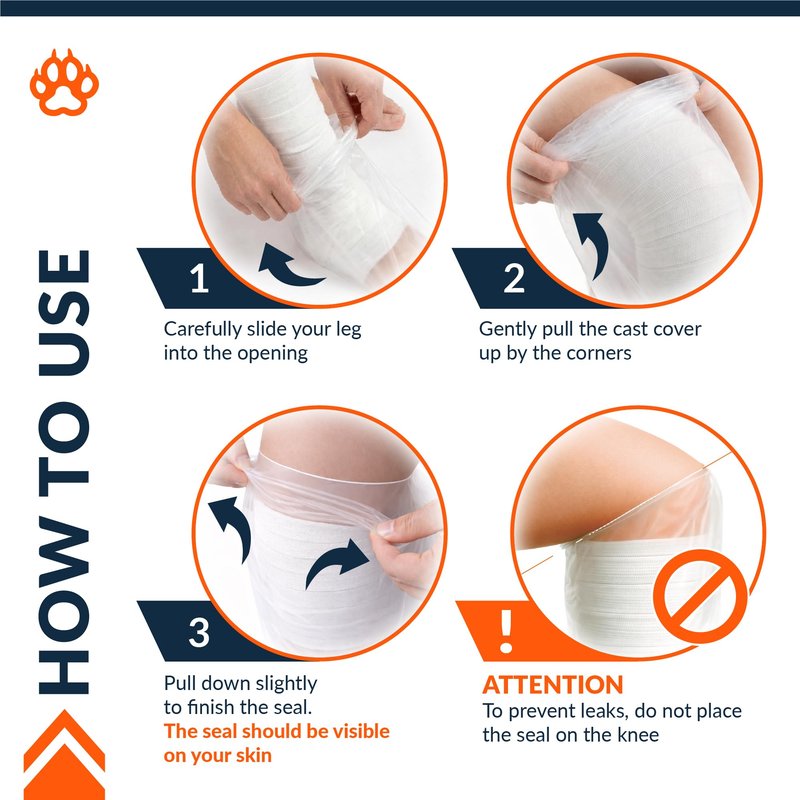 HOW TO USE

1
Carefully slide your leg into the opening

2
Gently pull the cast cover up by the corners

3
Pull down slightly to finish the seal.
The seal should be visible on your skin

!
ATTENTION
To prevent leaks, do not place the seal on the knee