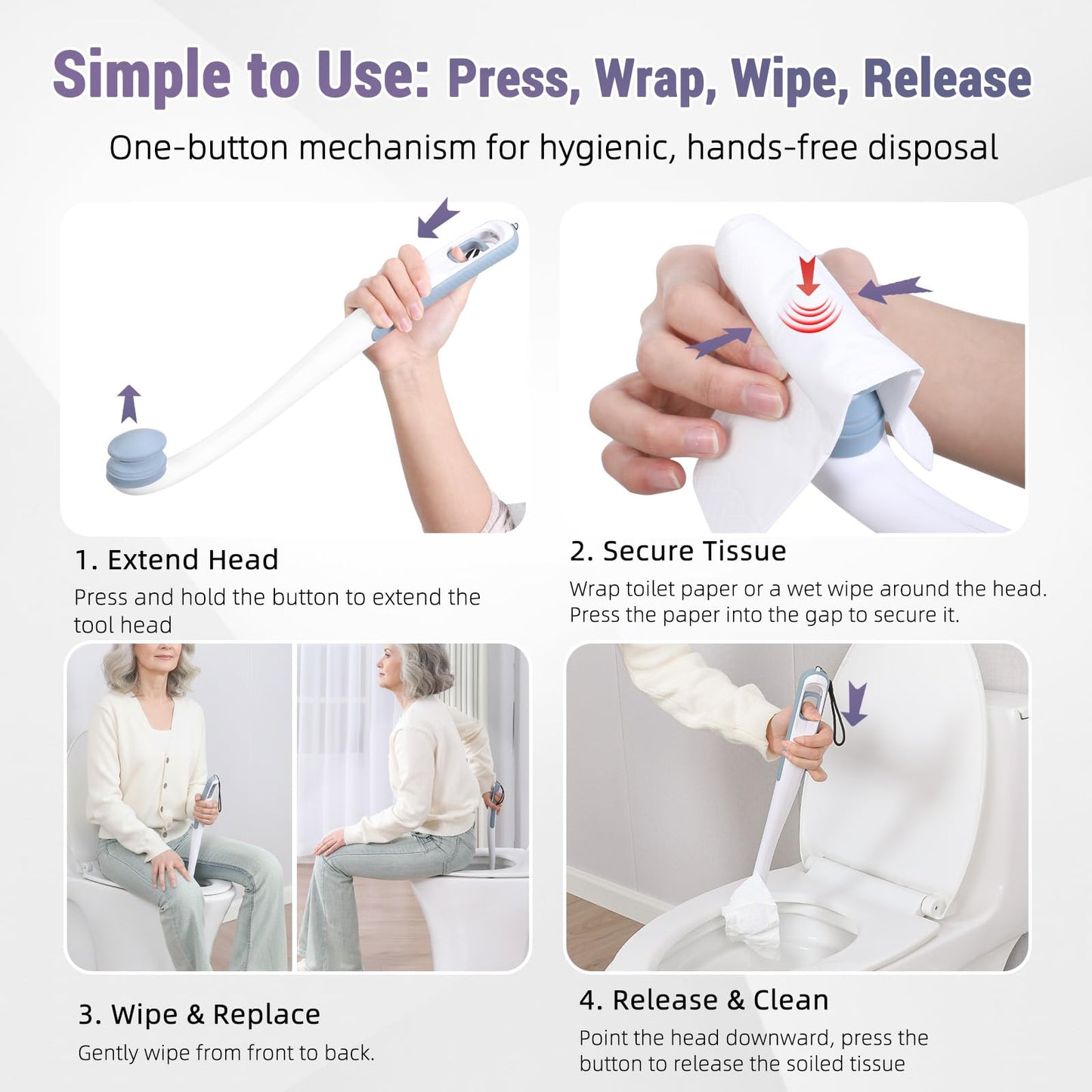 Simple to Use: Press, Wrap, Wipe, Release

One-button mechanism for hygienic, hands-free disposal

1. Extend Head

Press and hold the button to extend the tool head

2. Secure Tissue

Wrap toilet paper or a wet wipe around the head. Press the paper into the gap to secure it.

3. Wipe & Replace

Gently wipe from front to back.

4. Release & Clean

Point the head downward, press the button to release the soiled tissue