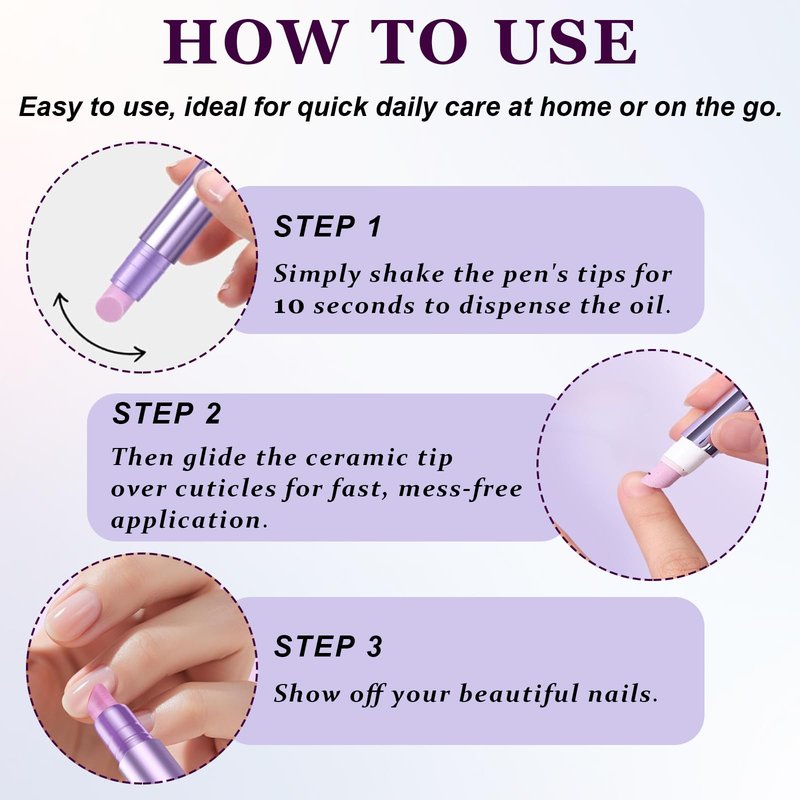 HOW TO USE

Easy to use, ideal for quick daily care at home or on the go.

STEP 1

Simply shake the pen's tips for 10 seconds to dispense the oil.

STEP 2

Then glide the ceramic tip over cuticles for fast, mess-free application.

STEP 3

Show off your beautiful nails.