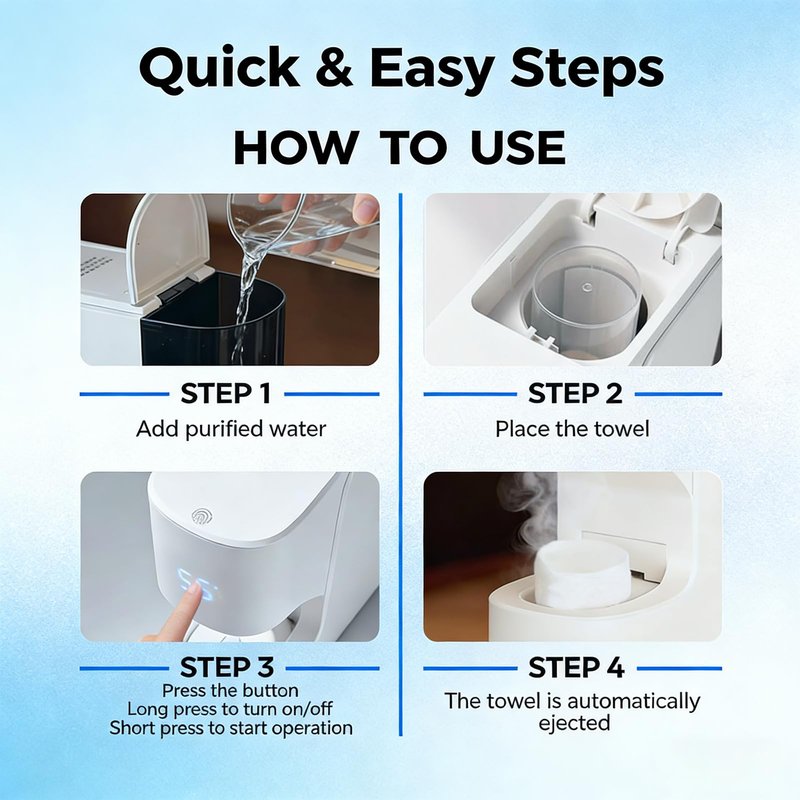 Quick & Easy Steps

HOW TO USE

STEP 1
Add purified water

STEP 2
Place the towel

55

STEP 3
Press the button
Long press to turn on/off
Short press to start operation

STEP 4
The towel is automatically ejected