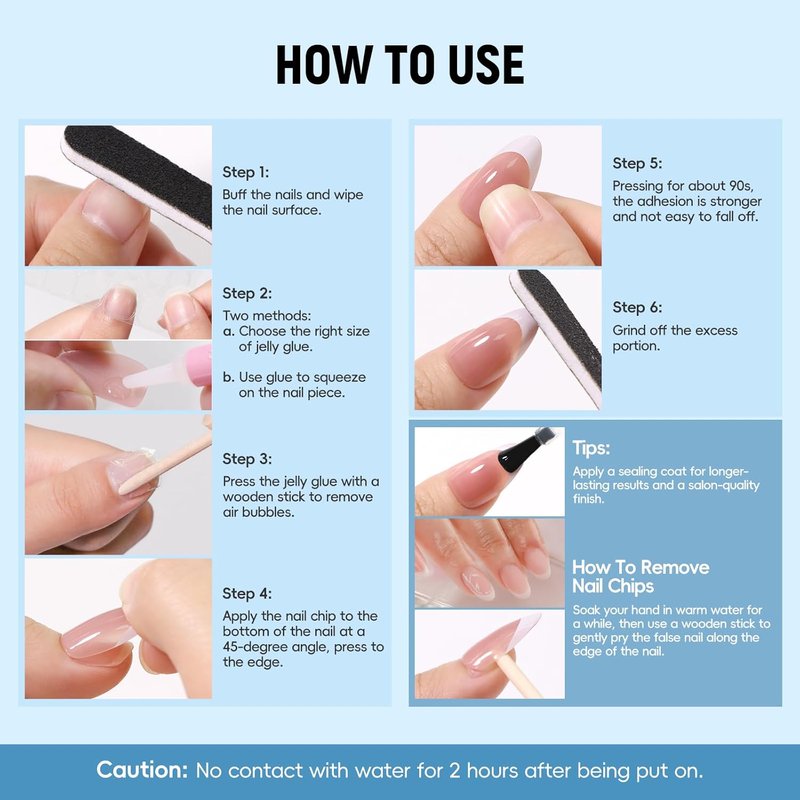 HOW TO USE

Step 1:
Buff the nails and wipe the nail surface.

Step 2:
Two methods:
a. Choose the right size of jelly glue.
b. Use glue to squeeze on the nail piece.

Step 3:
Press the jelly glue with a wooden stick to remove air bubbles.

Step 4:
Apply the nail chip to the bottom of the nail at a 45-degree angle, press to the edge.

Step 5:
Pressing for about 90s, the adhesion is stronger and not easy to fall off.

Step 6:
Grind off the excess portion.

Tips:
Apply a sealing coat for longer-lasting results and a salon-quality finish.

How To Remove Nail Chips
Soak your hand in warm water for a while, then use a wooden stick to gently pry the false nail along the edge of the nail.

Caution: No contact with water for 2 hours after being put on.