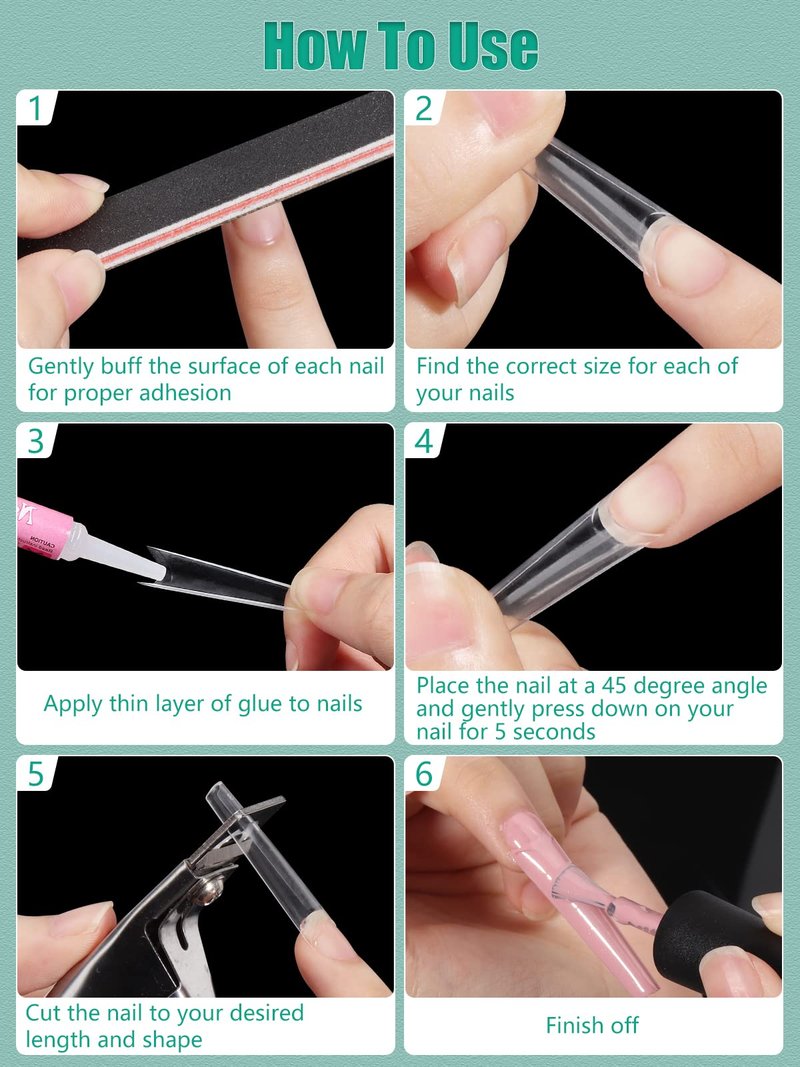 How To Use

1

Gently buff the surface of each nail for proper adhesion

2

Find the correct size for each of your nails

3

CAUTION

Apply thin layer of glue to nails

4

Place the nail at a 45 degree angle and gently press down on your nail for 5 seconds

5

Cut the nail to your desired length and shape

6

Finish off