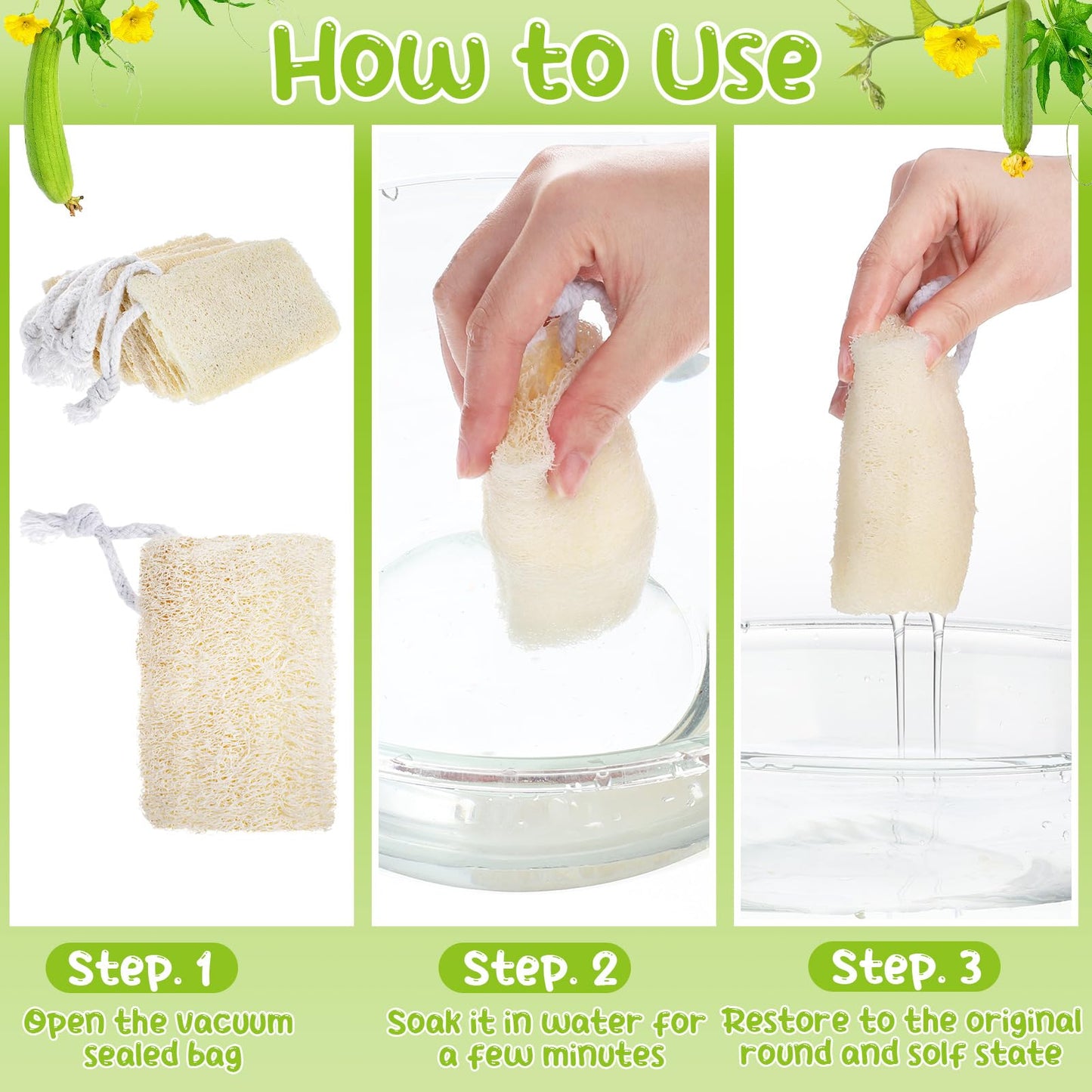 How to Use

Step. 1

Open the vacuum sealed bag

Step. 2

Soak it in water for a few minutes

Step. 3

Restore to the original round and solf state