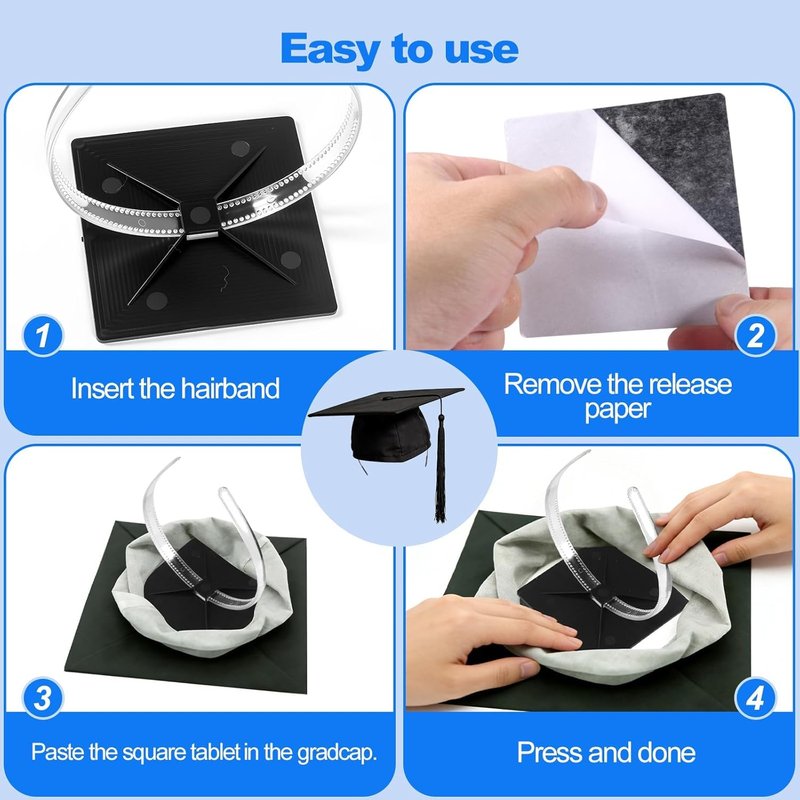 Easy to use

1

Insert the hairband

2

Remove the release paper

3

Paste the square tablet in the gradcap.

4

Press and done