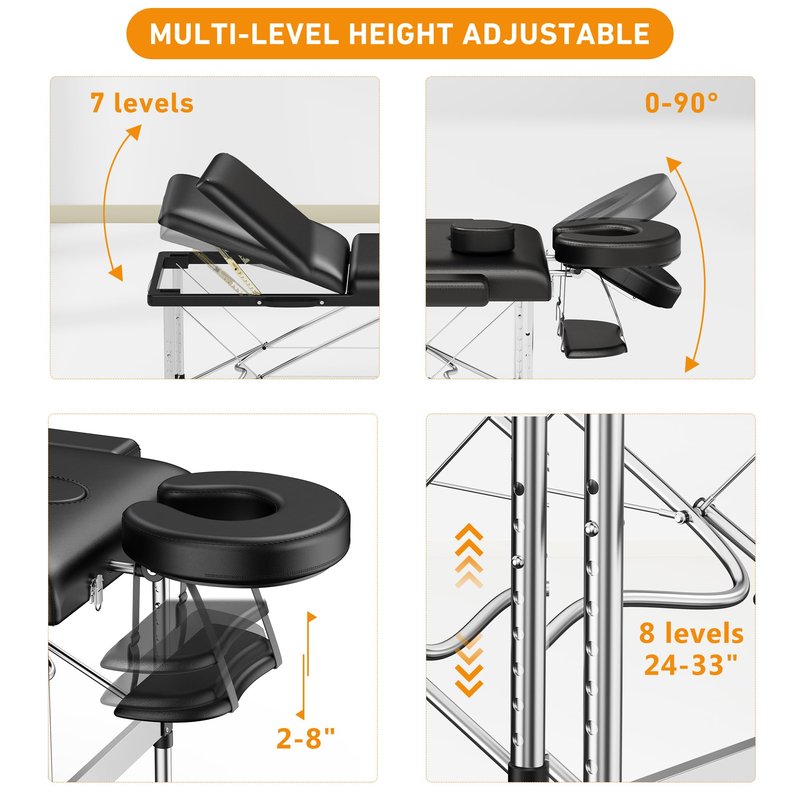 MULTI-LEVEL HEIGHT ADJUSTABLE

7 levels

0-90°

2-8"

8 levels
24-33"