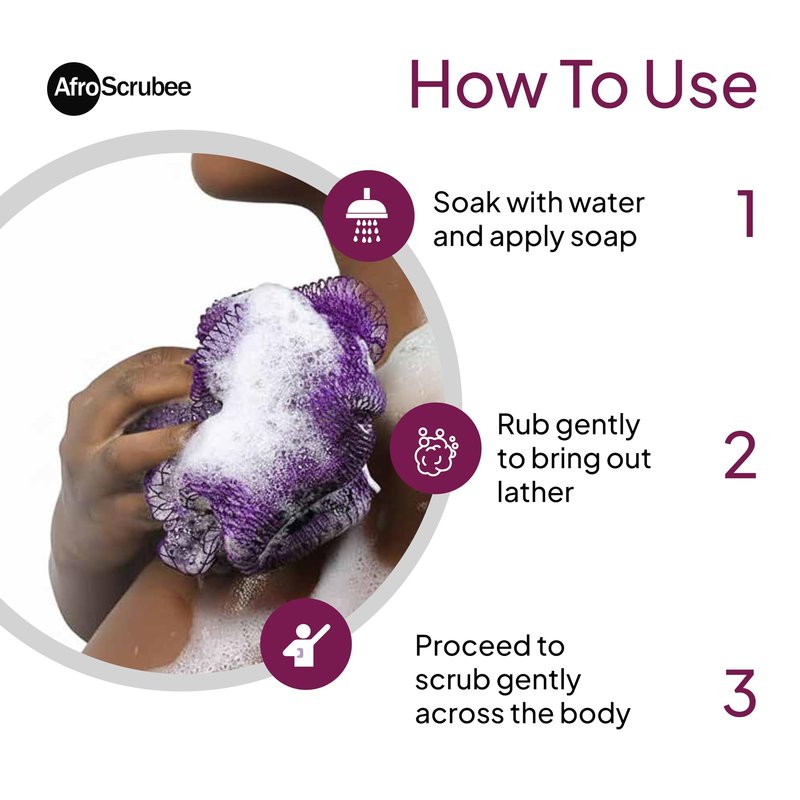 AfroScrubee

How To Use

Soak with water and apply soap

1

Rub gently to bring out lather

2

Proceed to scrub gently across the body

3