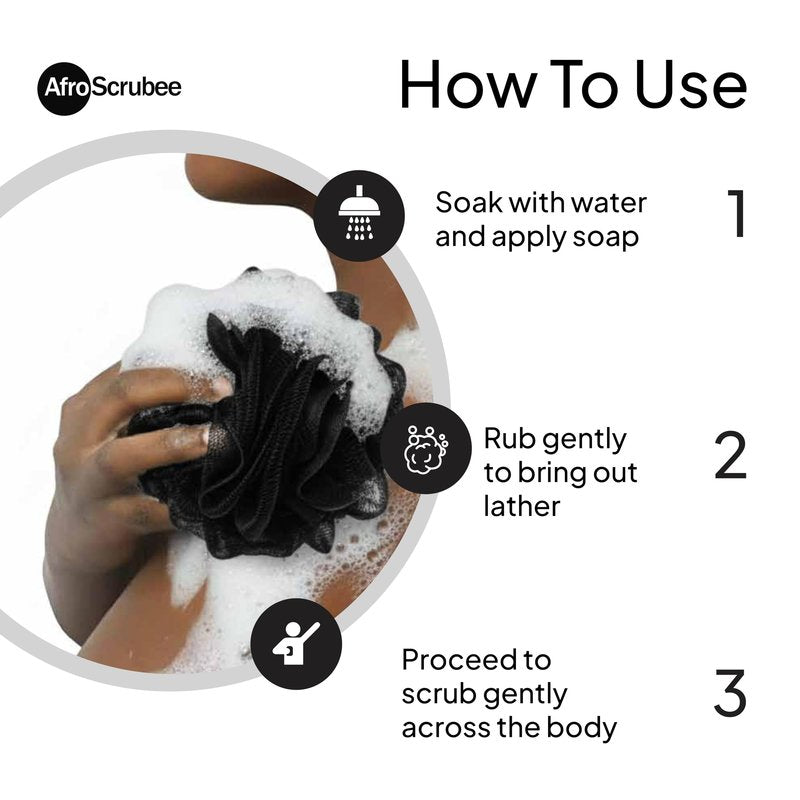 AfroScrubee

How To Use

Soak with water and apply soap

1

Rub gently to bring out lather

2

Proceed to scrub gently across the body

3