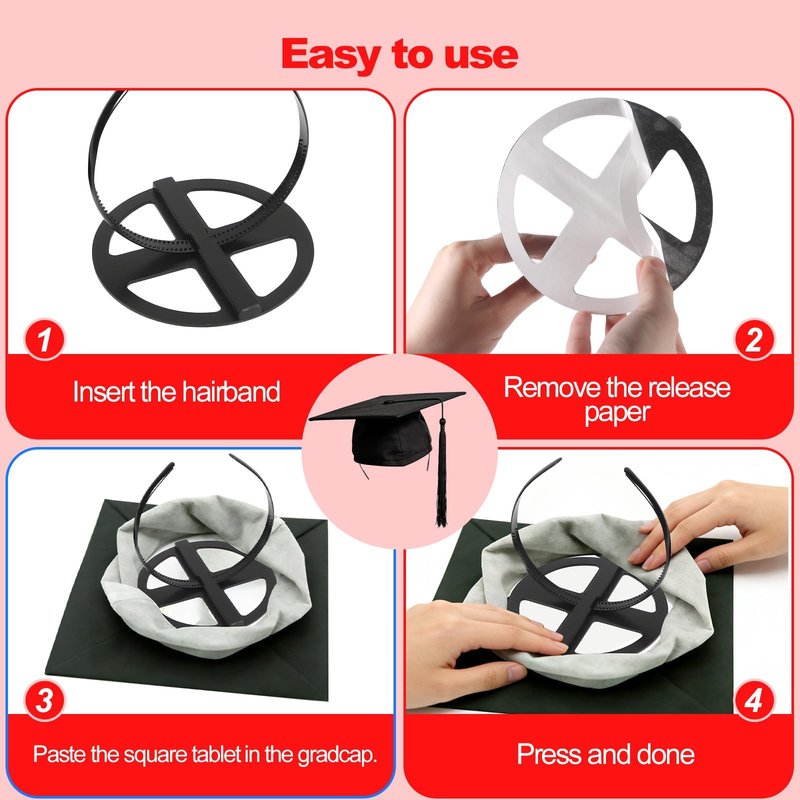 Easy to use

1

Insert the hairband

2

Remove the release paper

3

Paste the square tablet in the gradcap.

4

Press and done