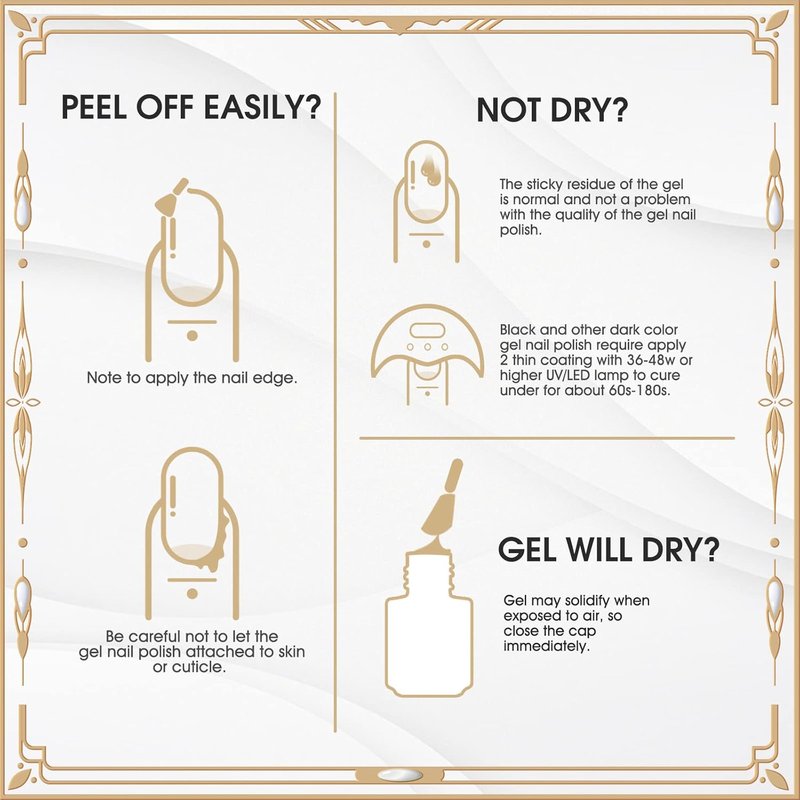 PEEL OFF EASILY?

Note to apply the nail edge.

Be careful not to let the gel nail polish attached to skin or cuticle.

NOT DRY?

The sticky residue of the gel is normal and not a problem with the quality of the gel nail polish.

Black and other dark color gel nail polish require apply 2 thin coating with 36-48w or higher UV/LED lamp to cure under for about 60s-180s.

GEL WILL DRY?

Gel may solidify when exposed to air, so close the cap immediately.