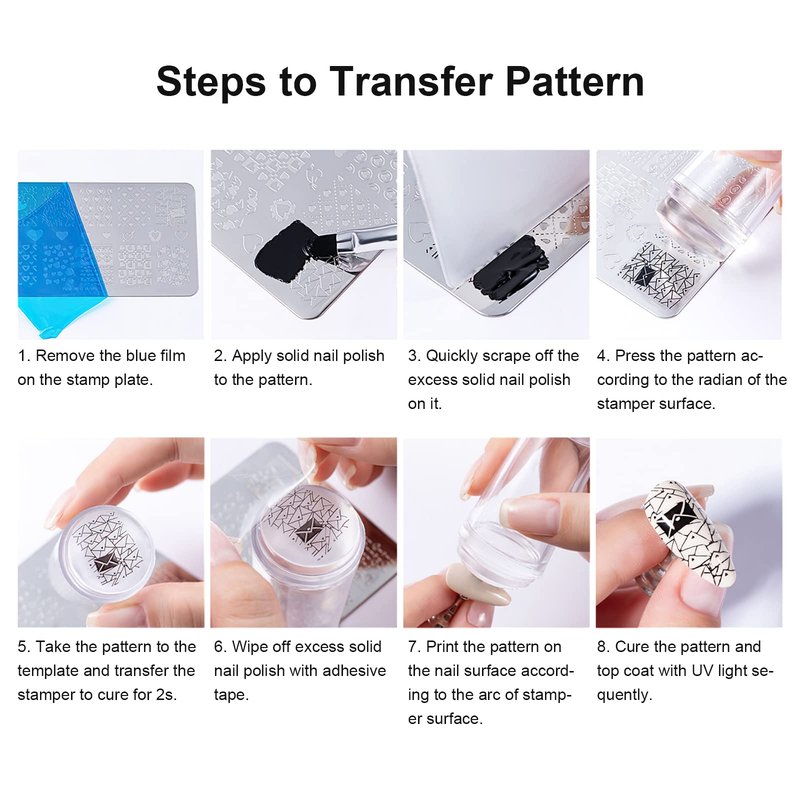 Steps to Transfer Pattern

1. Remove the blue film on the stamp plate.

2. Apply solid nail polish to the pattern.

3. Quickly scrape off the excess solid nail polish on it.

4. Press the pattern according to the radian of the stamper surface.

5. Take the pattern to the template and transfer the stamper to cure for 2s.

6. Wipe off excess solid nail polish with adhesive tape.

7. Print the pattern on the nail surface according to the arc of stamper surface.

8. Cure the pattern and top coat with UV light sequently.