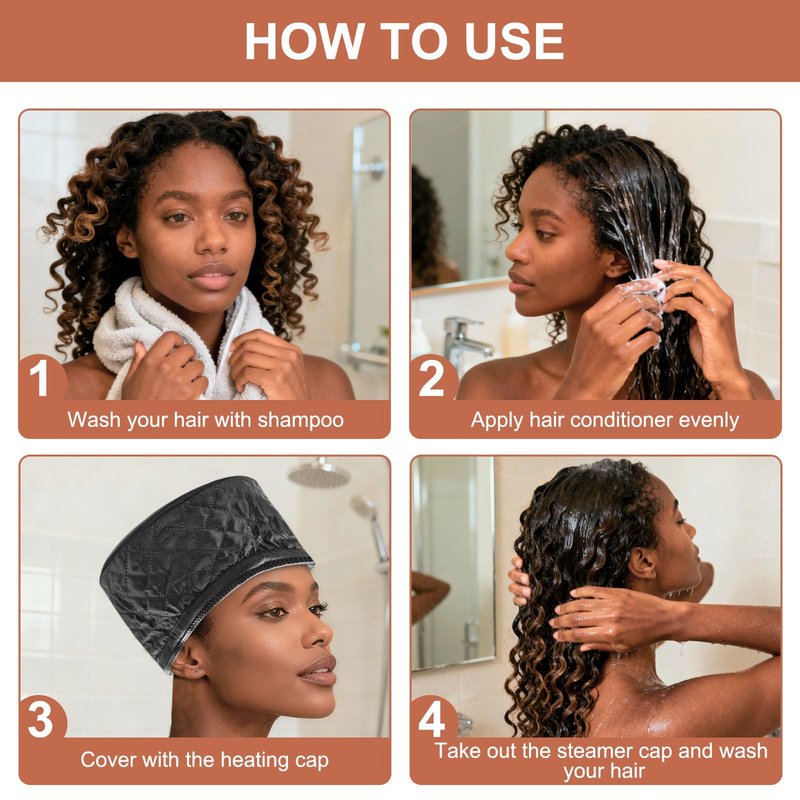 HOW TO USE

1
Wash your hair with shampoo

2
Apply hair conditioner evenly

3
Cover with the heating cap

4
Take out the steamer cap and wash your hair