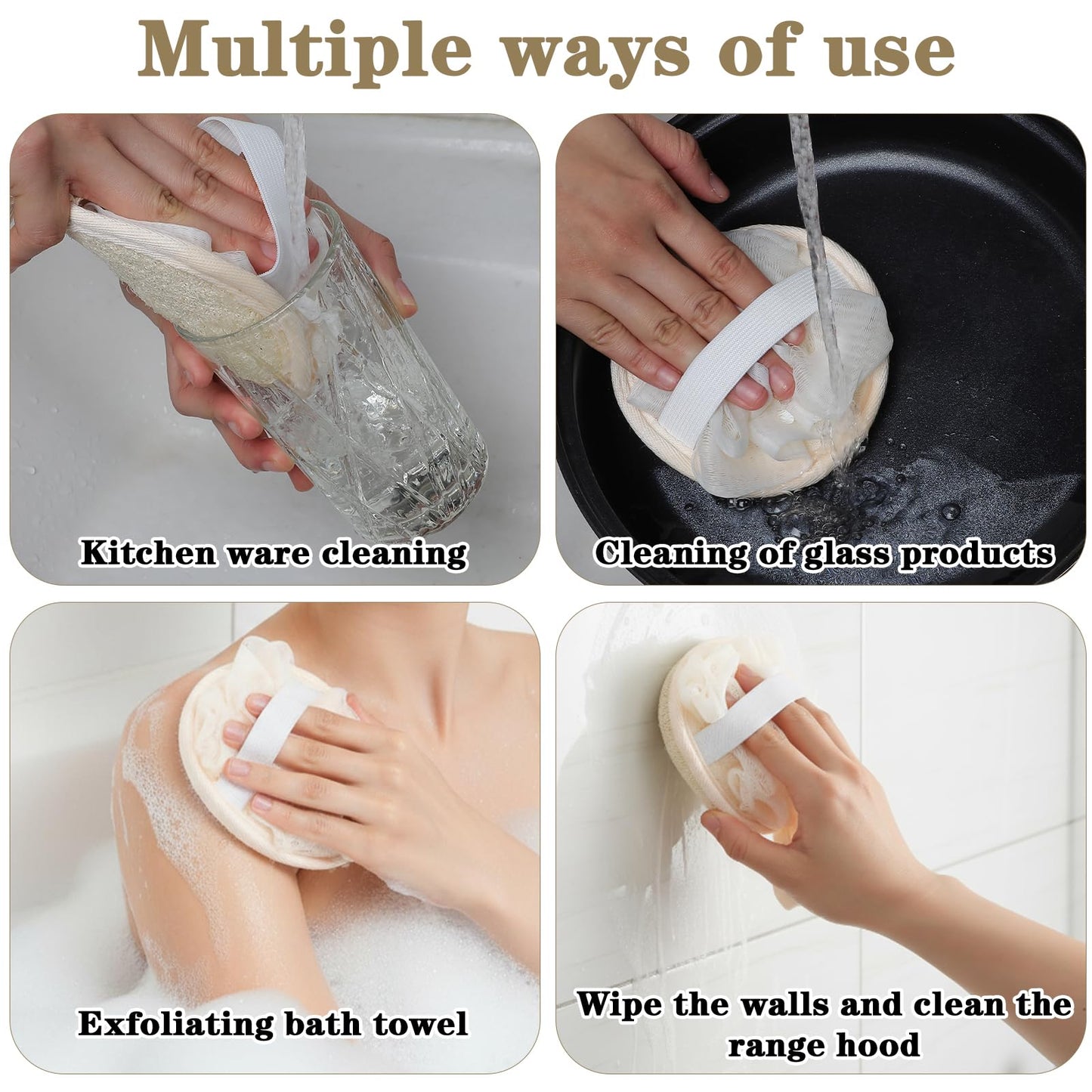 Multiple ways of use

Kitchen ware cleaning

Cleaning of glass products

Exfoliating bath towel

Wipe the walls and clean the range hood