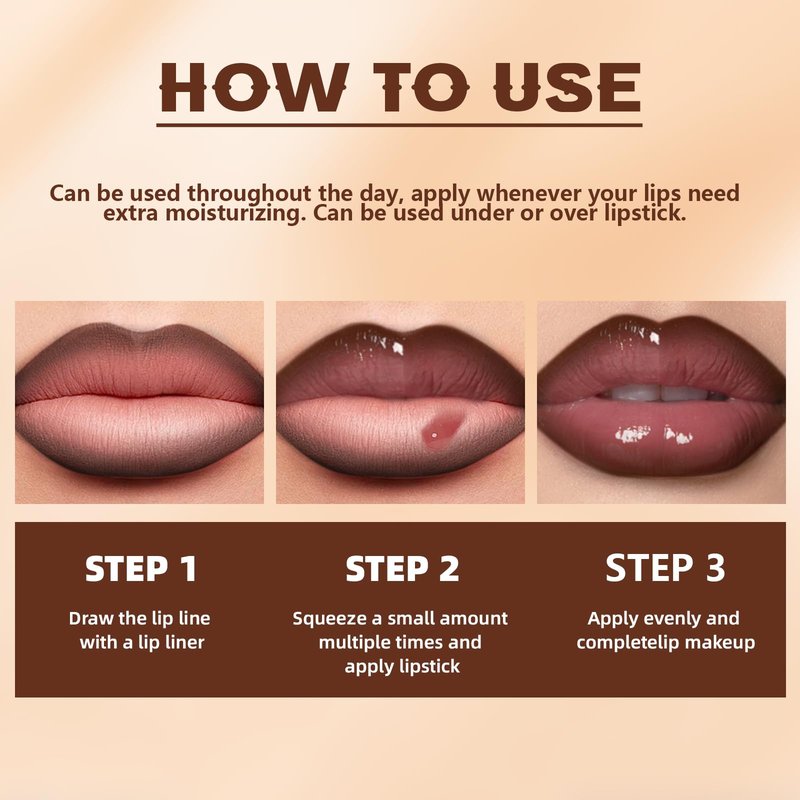 HOW TO USE

Can be used throughout the day, apply whenever your lips need extra moisturizing. Can be used under or over lipstick.

STEP 1

Draw the lip line with a lip liner

STEP 2

Squeeze a small amount multiple times and apply lipstick

STEP 3

Apply evenly and completelip makeup