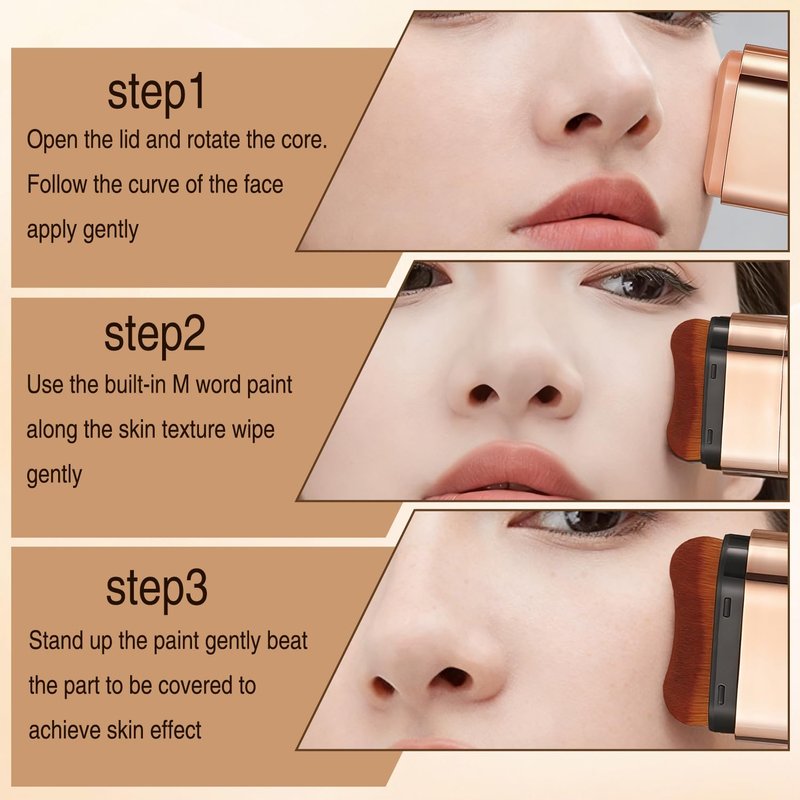 step1
Open the lid and rotate the core. Follow the curve of the face apply gently

step2
Use the built-in M word paint along the skin texture wipe gently

step3
Stand up the paint gently beat the part to be covered to achieve skin effect