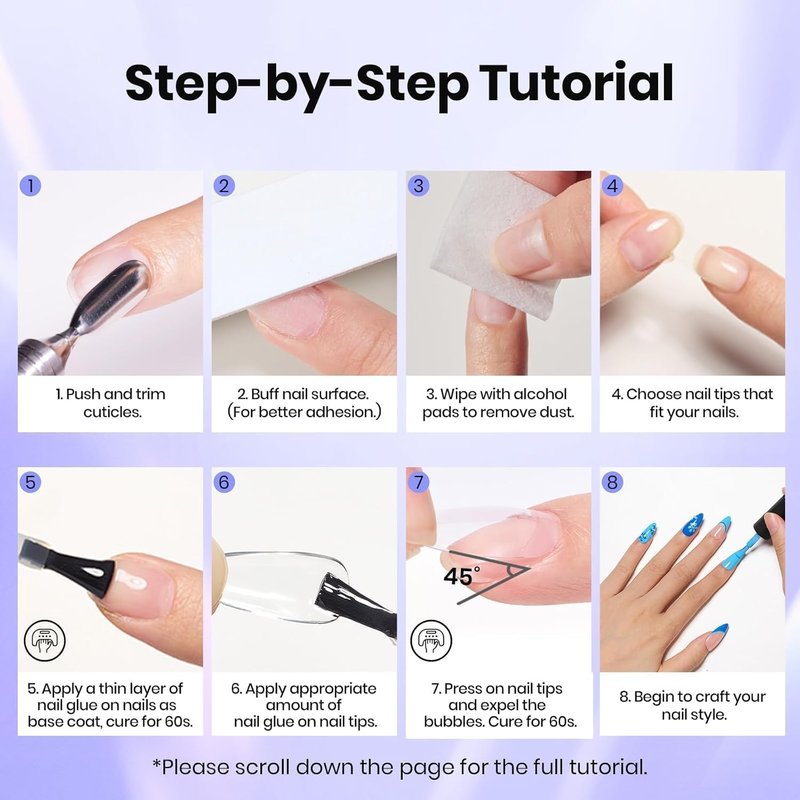 Step-by-Step Tutorial

1

1. Push and trim cuticles.

2

2. Buff nail surface. (For better adhesion.)

3

3. Wipe with alcohol pads to remove dust.

4

4. Choose nail tips that fit your nails.

5

5. Apply a thin layer of nail glue on nails as base coat, cure for 60s.

6

6. Apply appropriate amount of nail glue on nail tips.

7

45°

7. Press on nail tips and expel the bubbles. Cure for 60s.

8

8. Begin to craft your nail style.

*Please scroll down the page for the full tutorial.