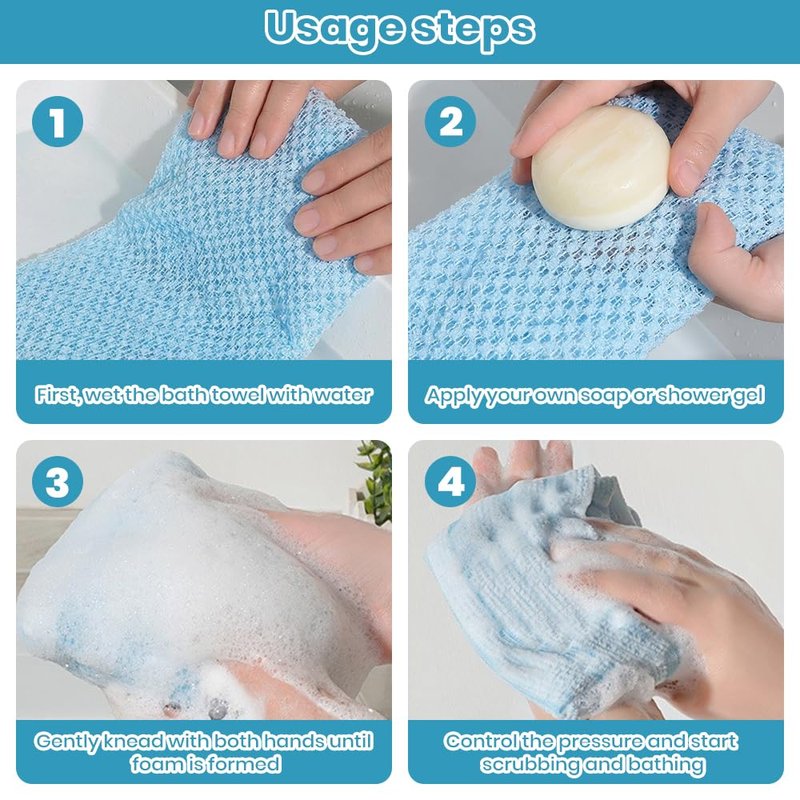 Usage steps

1

First, wet the bath towel with water

2

Apply your own soap or shower gel

3

Gently knead with both hands until foam is formed

4

Control the pressure and start scrubbing and bathing