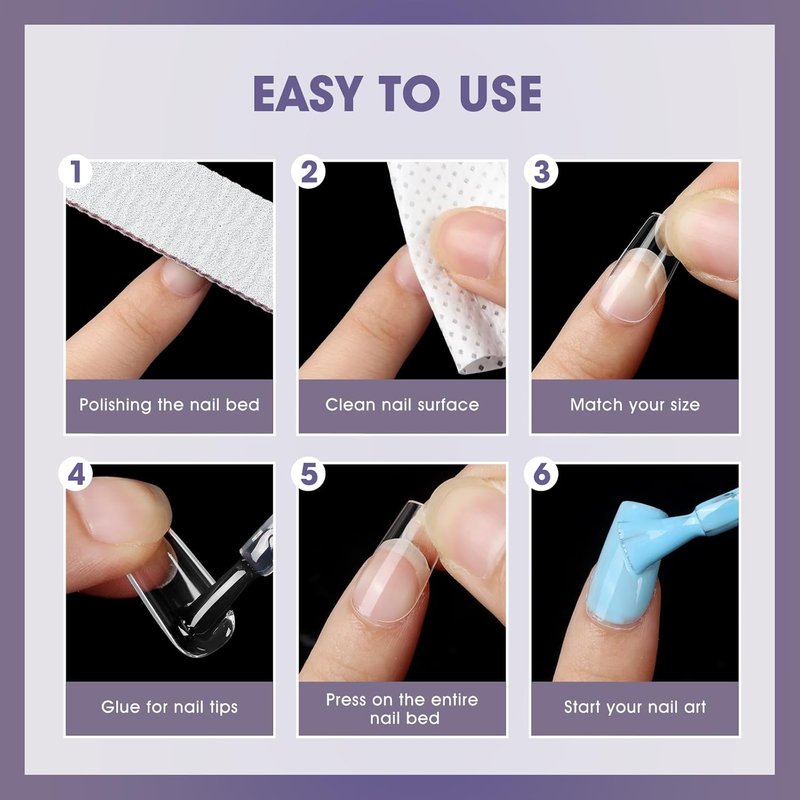 EASY TO USE

1
Polishing the nail bed

2
Clean nail surface

3
Match your size

4
Glue for nail tips

5
Press on the entire nail bed

6
Start your nail art