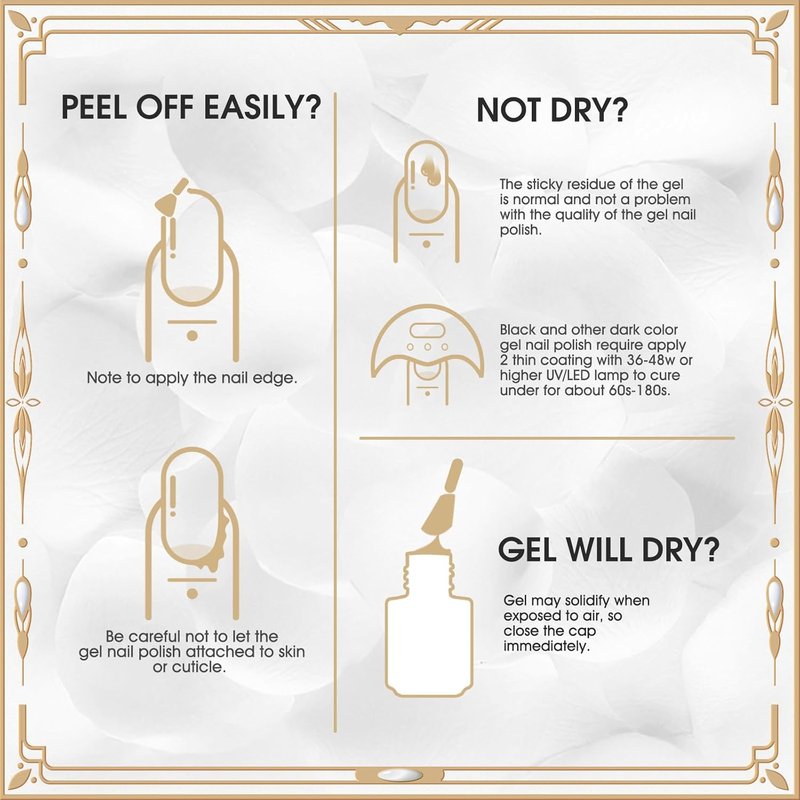 PEEL OFF EASILY?

Note to apply the nail edge.

Be careful not to let the gel nail polish attached to skin or cuticle.

NOT DRY?

The sticky residue of the gel is normal and not a problem with the quality of the gel nail polish.

Black and other dark color gel nail polish require apply 2 thin coating with 36-48w or higher UV/LED lamp to cure under for about 60s-180s.

GEL WILL DRY?

Gel may solidify when exposed to air, so close the cap immediately.