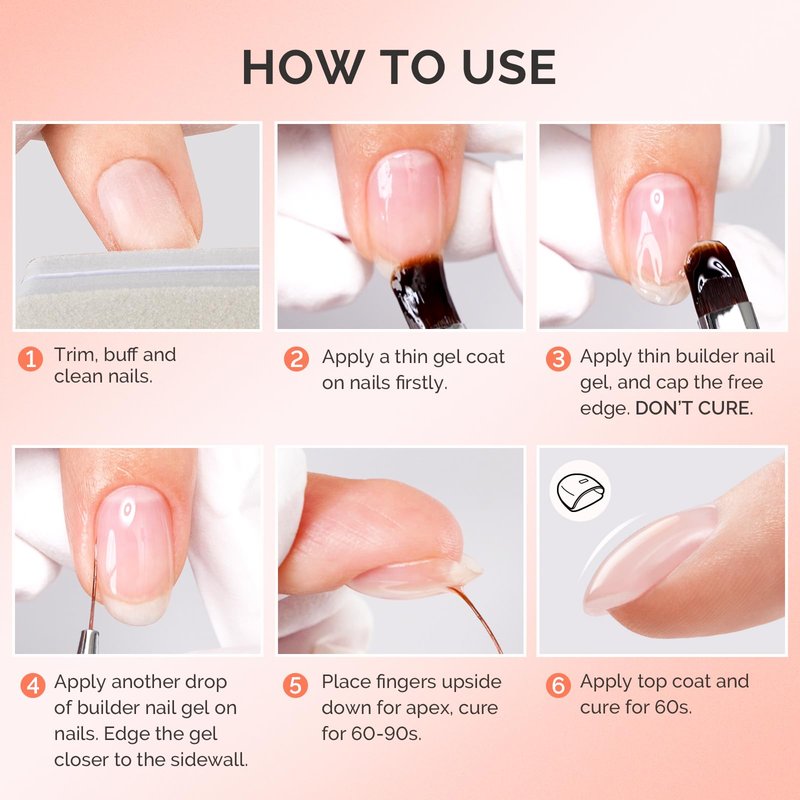 HOW TO USE

1 Trim, buff and clean nails.

2 Apply a thin gel coat on nails firstly.

3 Apply thin builder nail gel, and cap the free edge. DON'T CURE.

4 Apply another drop of builder nail gel on nails. Edge the gel closer to the sidewall.

5 Place fingers upside down for apex, cure for 60-90s.

6 Apply top coat and cure for 60s.