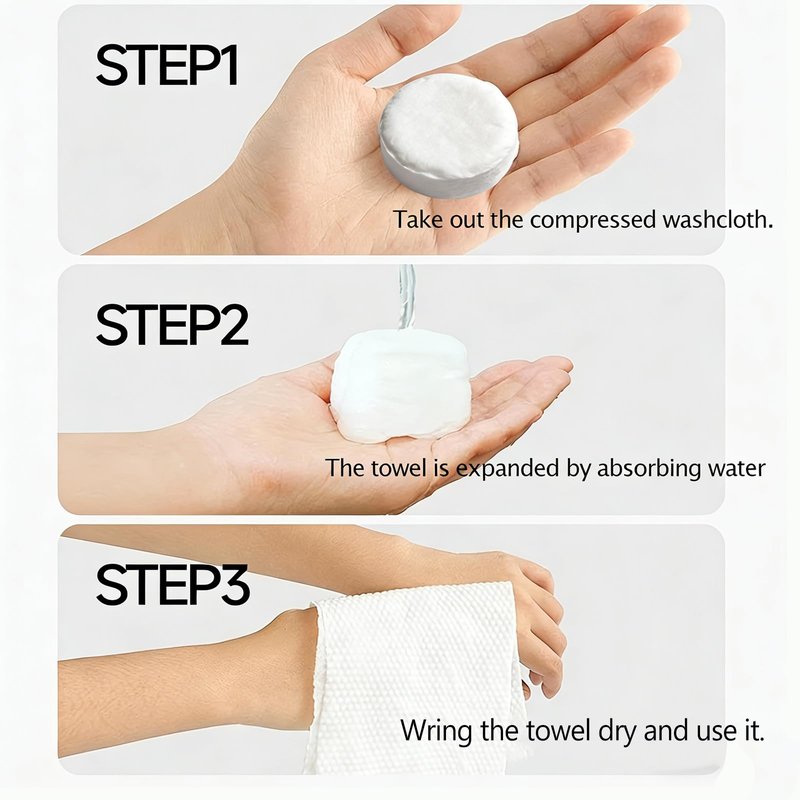 STEP1

Take out the compressed washcloth.

STEP2

The towel is expanded by absorbing water

STEP3

Wring the towel dry and use it.