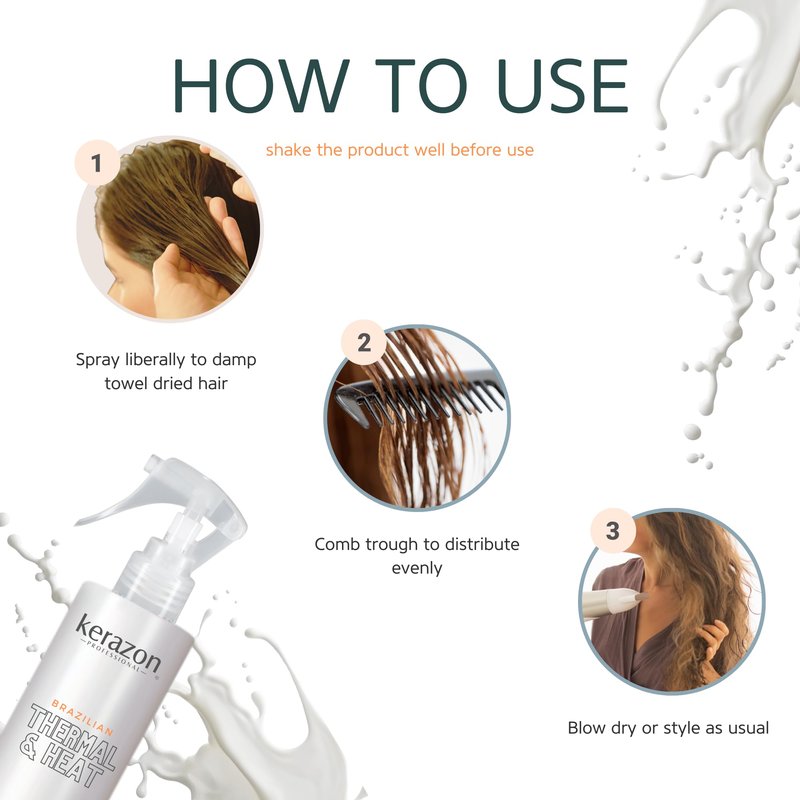 HOW TO USE

shake the product well before use

1

Spray liberally to damp towel dried hair

2

Comb trough to distribute evenly

3

Blow dry or style as usual

kerazon
PROFESSIONAL

BRAZILIAN
THERMAL & HEAT