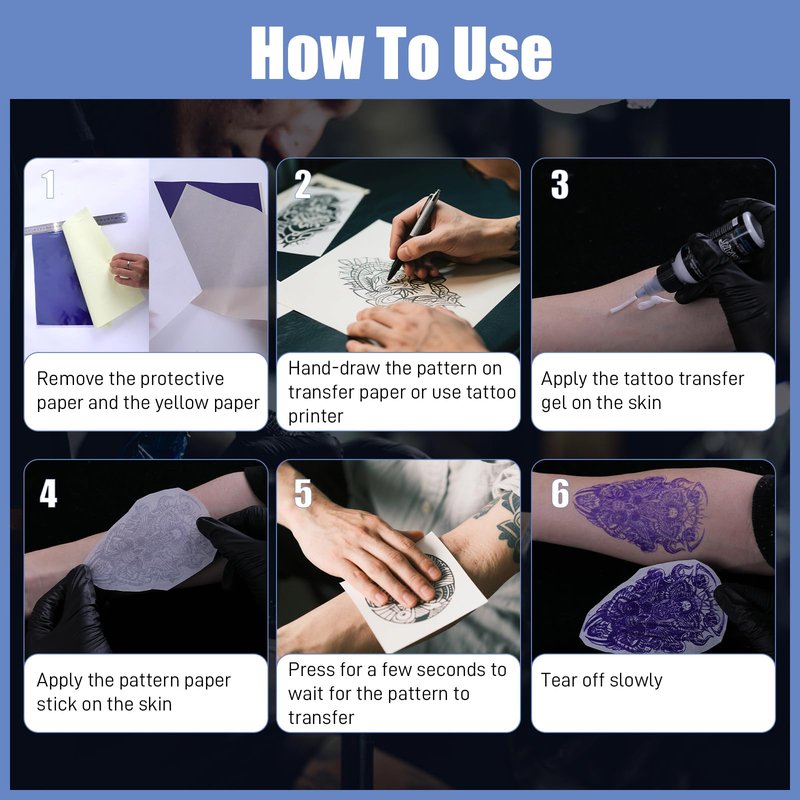 How To Use

1

Remove the protective paper and the yellow paper

2

Hand-draw the pattern on transfer paper or use tattoo printer

3

Apply the tattoo transfer gel on the skin

4

Apply the pattern paper stick on the skin

5

Press for a few seconds to wait for the pattern to transfer

6

Tear off slowly