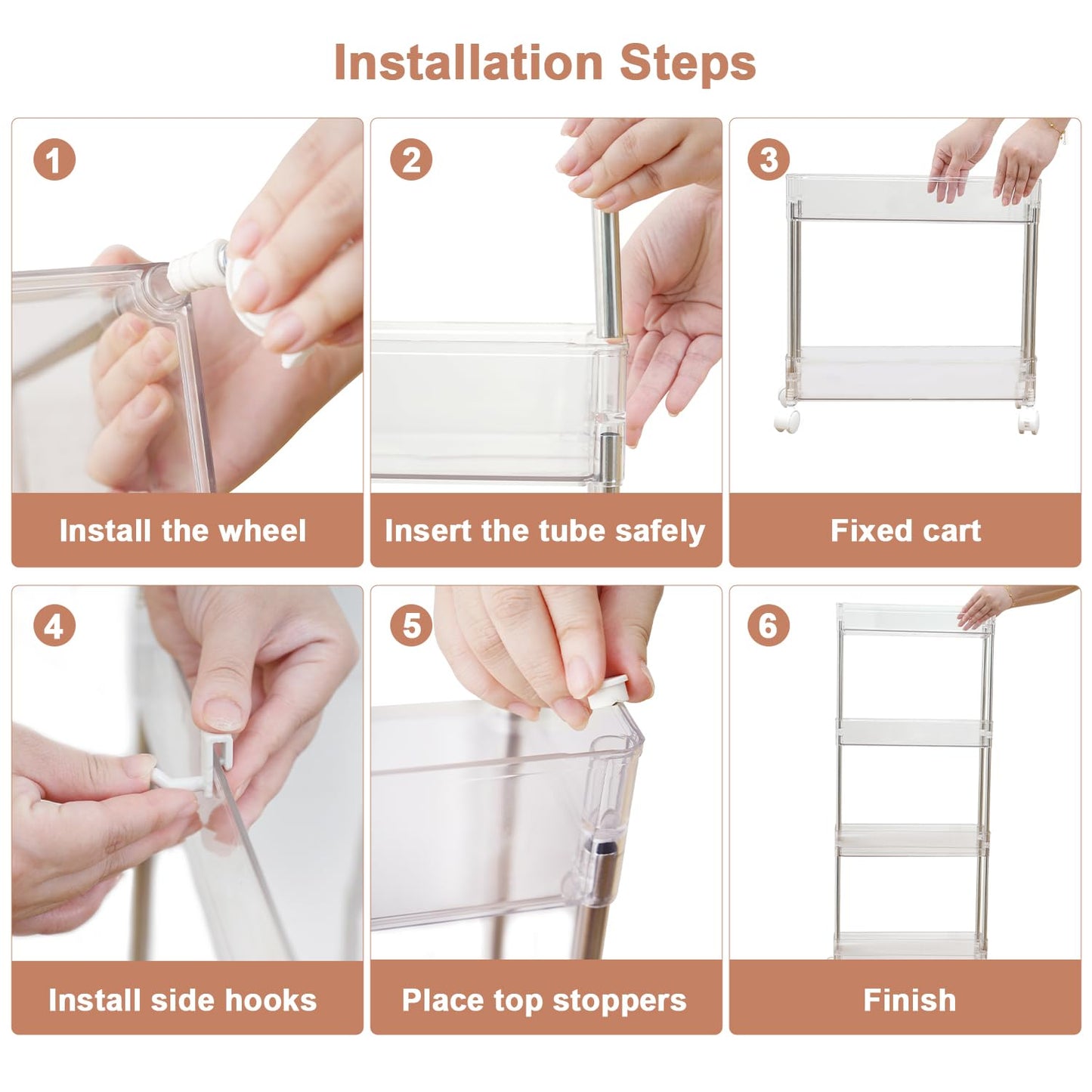 Installation Steps

1

Install the wheel

2

Insert the tube safely

3

Fixed cart

4

Install side hooks

5

Place top stoppers

6

Finish