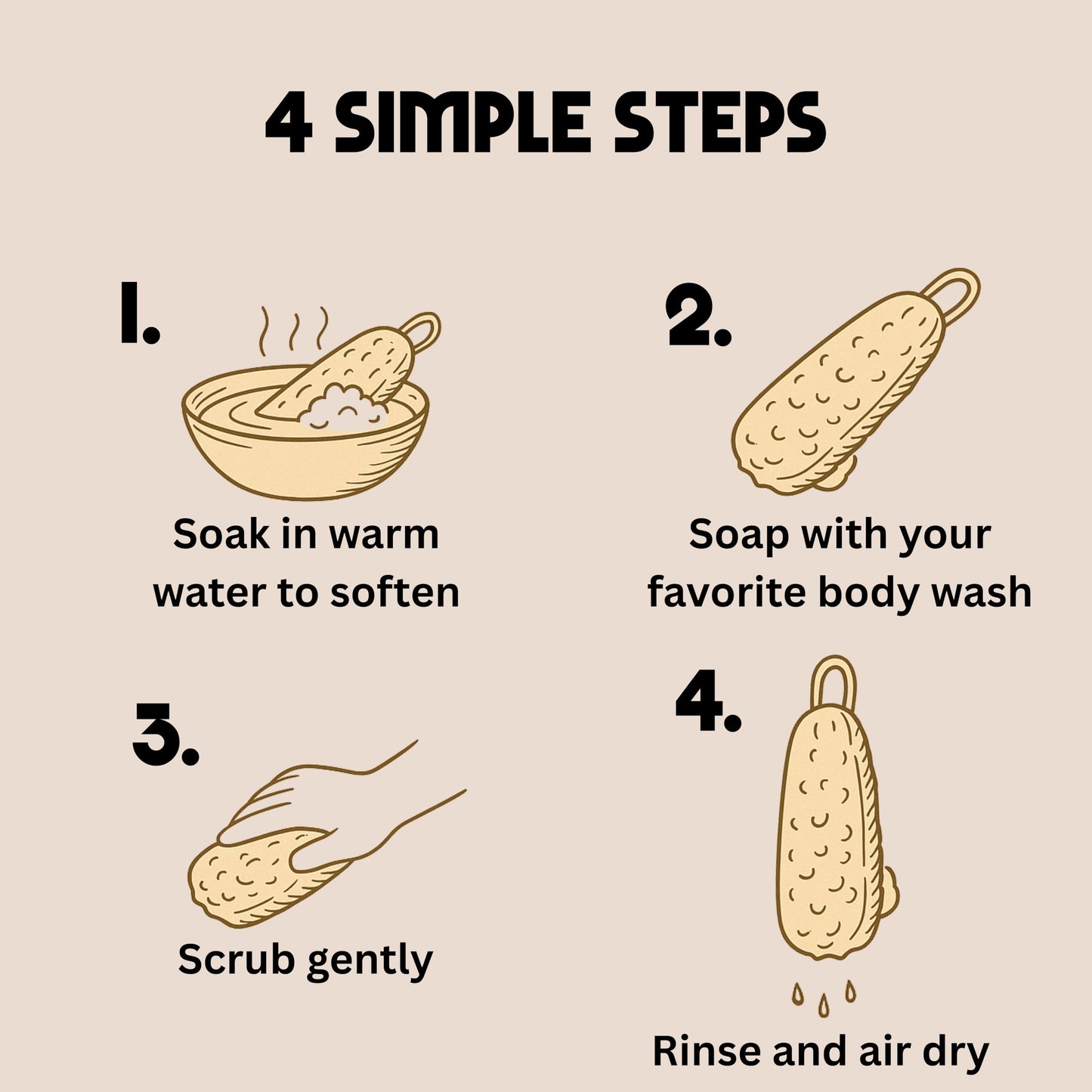 4 SIMPLE STEPS

1.

Soak in warm water to soften

2.

Soap with your favorite body wash

3.

Scrub gently

4.

Rinse and air dry