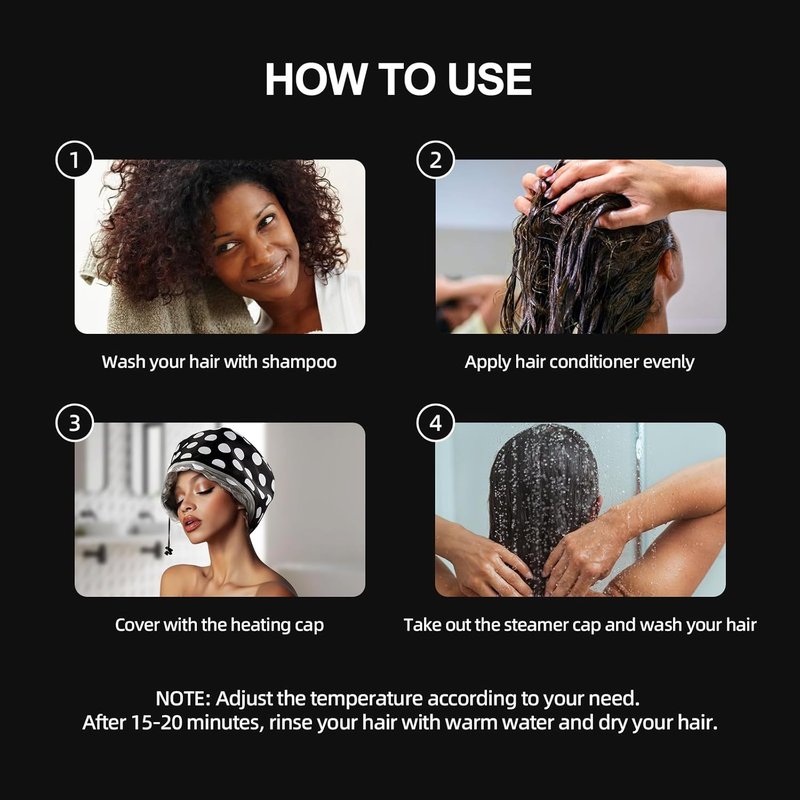 HOW TO USE

1

Wash your hair with shampoo

2

Apply hair conditioner evenly

3

Cover with the heating cap

4

Take out the steamer cap and wash your hair

NOTE: Adjust the temperature according to your need.
After 15-20 minutes, rinse your hair with warm water and dry your hair.