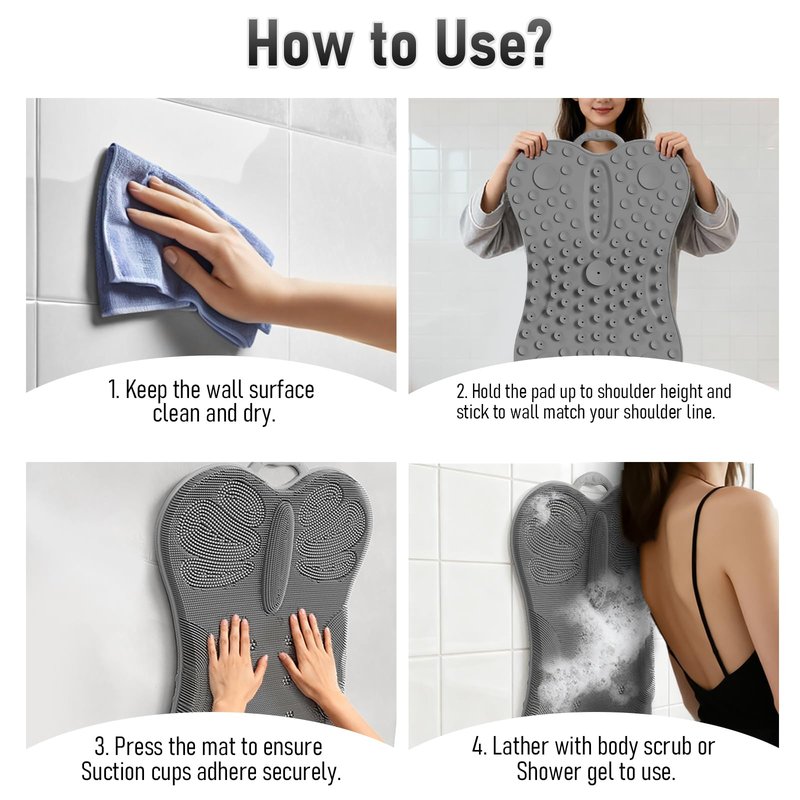 How to Use?

1. Keep the wall surface clean and dry.

2. Hold the pad up to shoulder height and stick to wall match your shoulder line.

3. Press the mat to ensure Suction cups adhere securely.

4. Lather with body scrub or Shower gel to use.