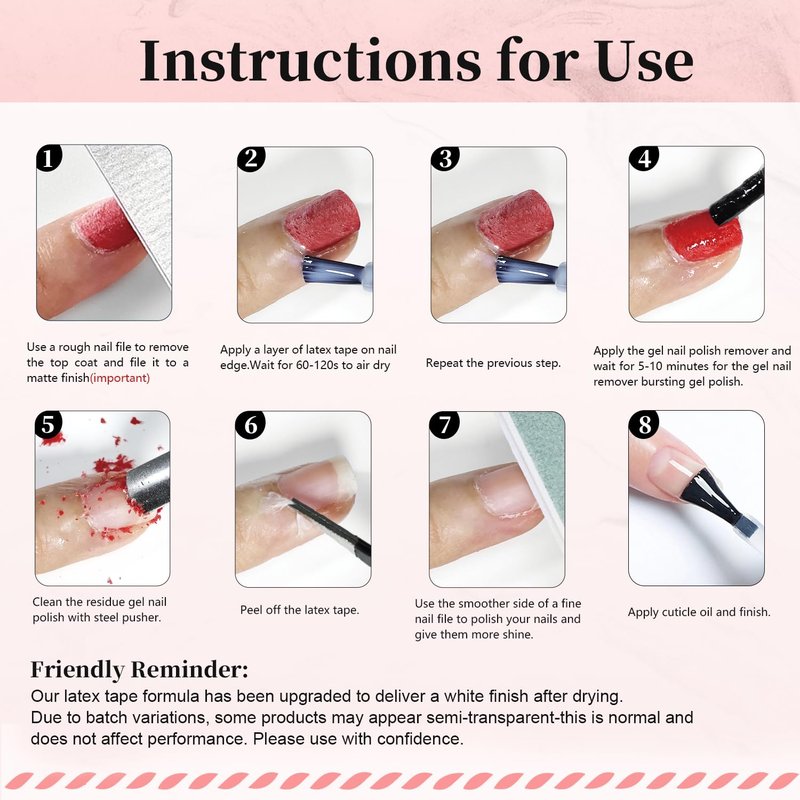 Instructions for Use

1

Use a rough nail file to remove the top coat and file it to a matte finish(important)

2

Apply a layer of latex tape on nail edge.Wait for 60-120s to air dry

3

Repeat the previous step.

4

Apply the gel nail polish remover and wait for 5-10 minutes for the gel nail remover bursting gel polish.

5

Clean the residue gel nail polish with steel pusher.

6

Peel off the latex tape.

7

Use the smoother side of a fine nail file to polish your nails and give them more shine.

8

Apply cuticle oil and finish.

Friendly Reminder:
Our latex tape formula has been upgraded to deliver a white finish after drying.
Due to batch variations, some products may appear semi-transparent-this is normal and does not affect performance. Please use with confidence.