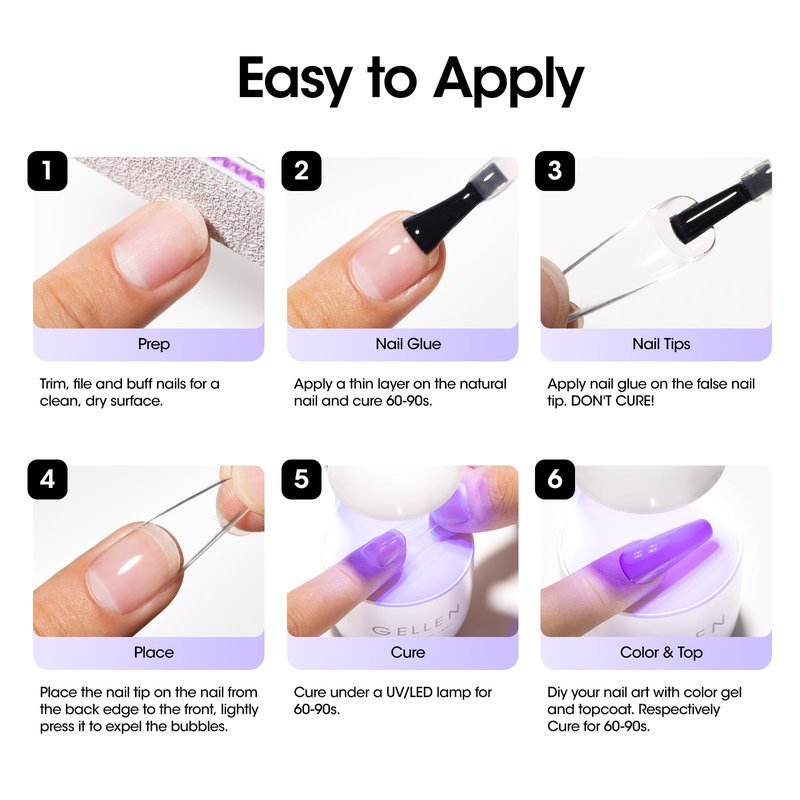 Easy to Apply

1
Prep
Trim, file and buff nails for a clean, dry surface.

2
Nail Glue
Apply a thin layer on the natural nail and cure 60-90s.

3
Nail Tips
Apply nail glue on the false nail tip. DON'T CURE!

4
Place
Place the nail tip on the nail from the back edge to the front, lightly press it to expel the bubbles.

5
GELLEN
Cure
Cure under a UV/LED lamp for 60-90s.

6
Color & Top
Diy your nail art with color gel and topcoat. Respectively Cure for 60-90s.