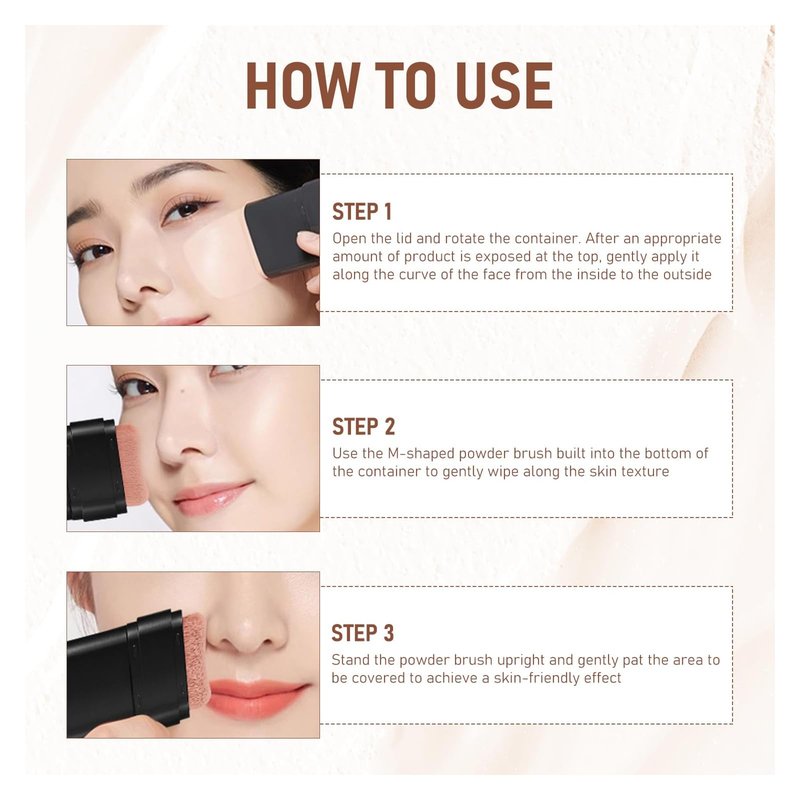 HOW TO USE

STEP 1
Open the lid and rotate the container. After an appropriate amount of product is exposed at the top, gently apply it along the curve of the face from the inside to the outside

STEP 2
Use the M-shaped powder brush built into the bottom of the container to gently wipe along the skin texture

STEP 3
Stand the powder brush upright and gently pat the area to be covered to achieve a skin-friendly effect