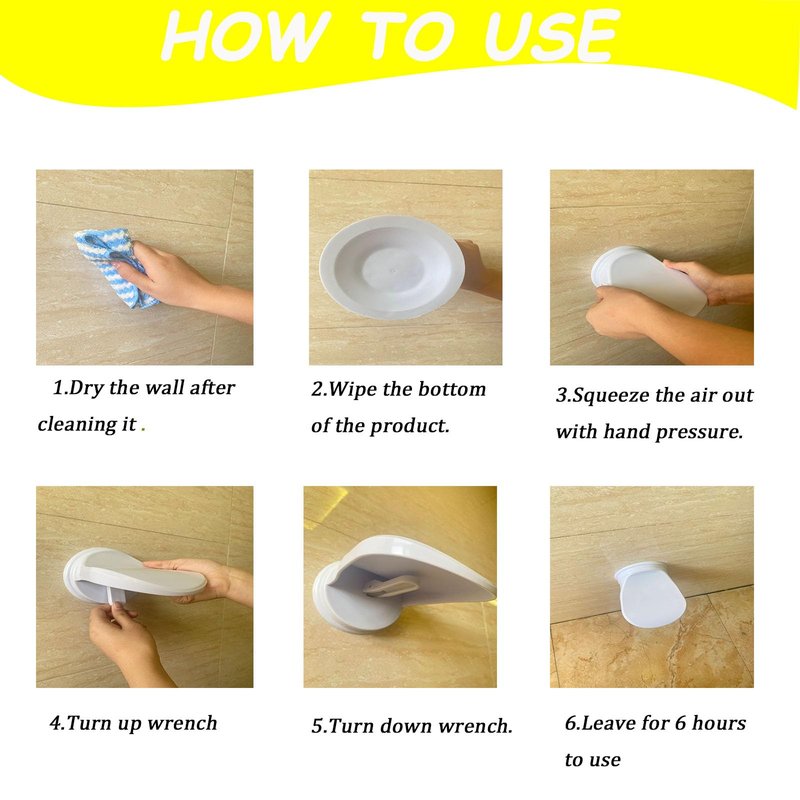 HOW TO USE

1.Dry the wall after cleaning it .

2.Wipe the bottom of the product.

3.Squeeze the air out with hand pressure.

4.Turn up wrench

5.Turn down wrench.

6.Leave for 6 hours to use